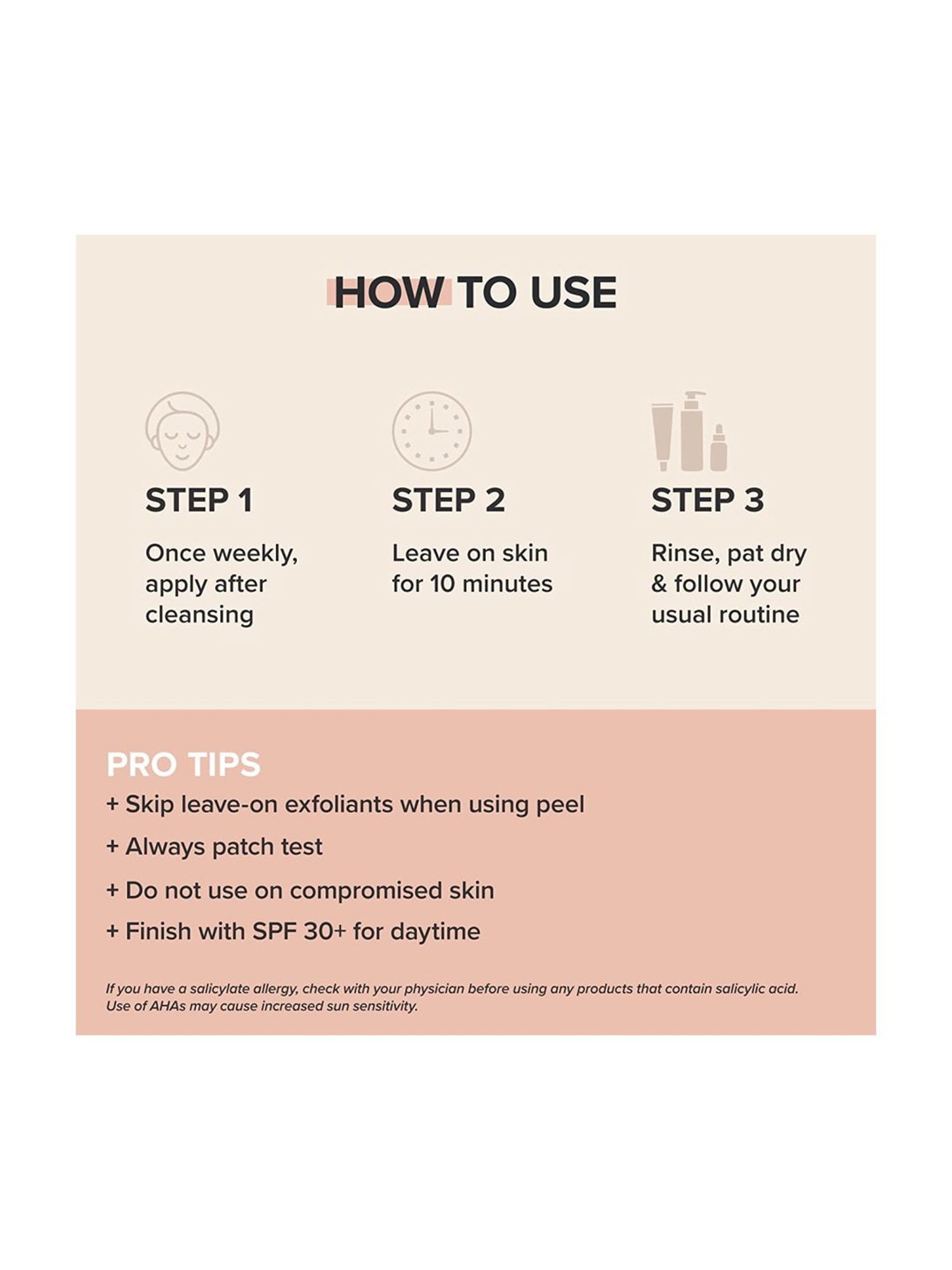 HOW TO USE

STEP 1

Once weekly, apply after cleansing

STEP 2

Leave on skin for 10 minutes

STEP 3

Rinse, pat dry & follow your usual routine

PRO TIPS

+ Skip leave-on exfoliants when using peel

+ Always patch test

+ Do not use on compromised skin

+ Finish with SPF 30+ for daytime

If you have a salicylate allergy, check with your physician before using any products that contain salicylic acid. Use of AHAs may cause increased sun sensitivity.