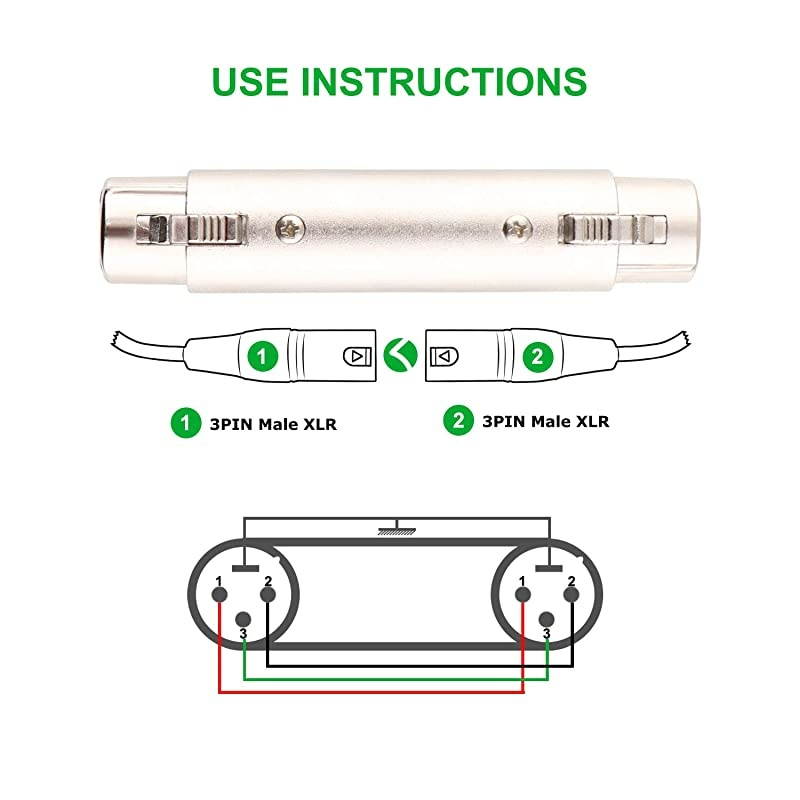 USE INSTRUCTIONS

1

2

1 3PIN Male XLR

2 3PIN Male XLR

1 2
3

1 2
3