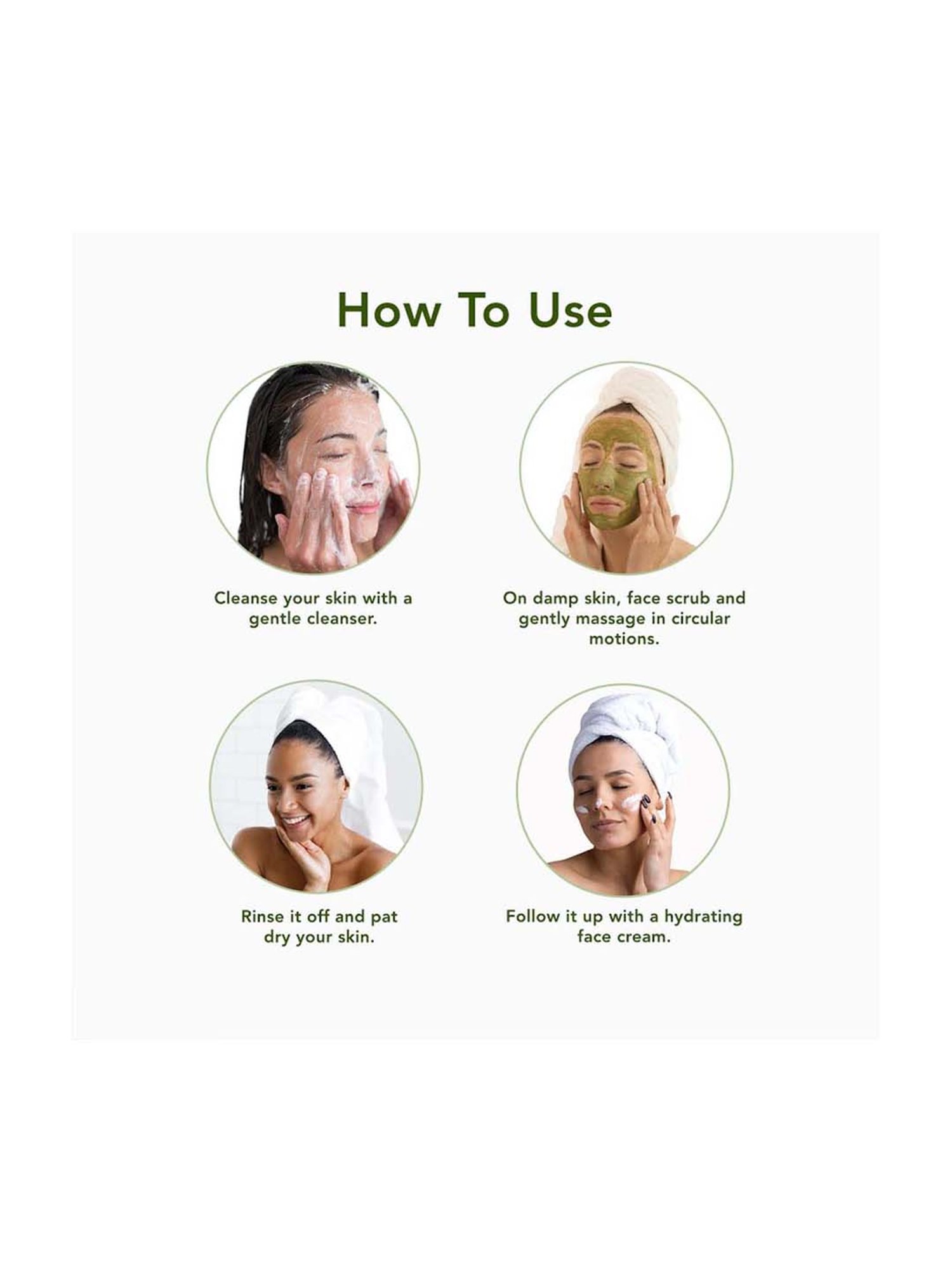 How To Use

Cleanse your skin with a gentle cleanser.

On damp skin, face scrub and gently massage in circular motions.

Rinse it off and pat dry your skin.

Follow it up with a hydrating face cream.