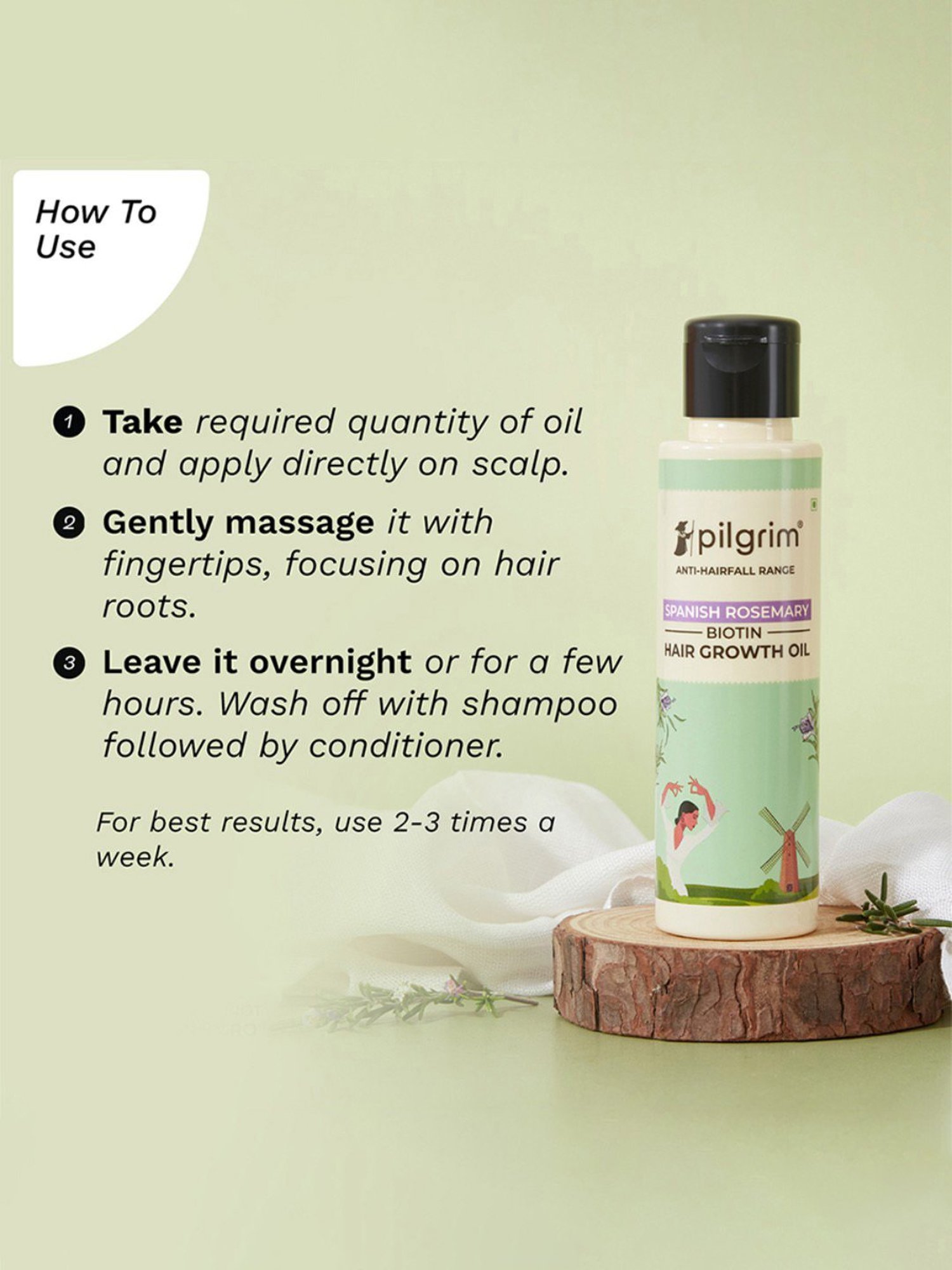 How To Use

1 Take required quantity of oil and apply directly on scalp.

2 Gently massage it with fingertips, focusing on hair roots.

3 Leave it overnight or for a few hours. Wash off with shampoo followed by conditioner.

For best results, use 2-3 times a week.

pilgrim®
ANTI-HAIRFALL RANGE
SPANISH ROSEMARY
BIOTIN
HAIR GROWTH OIL