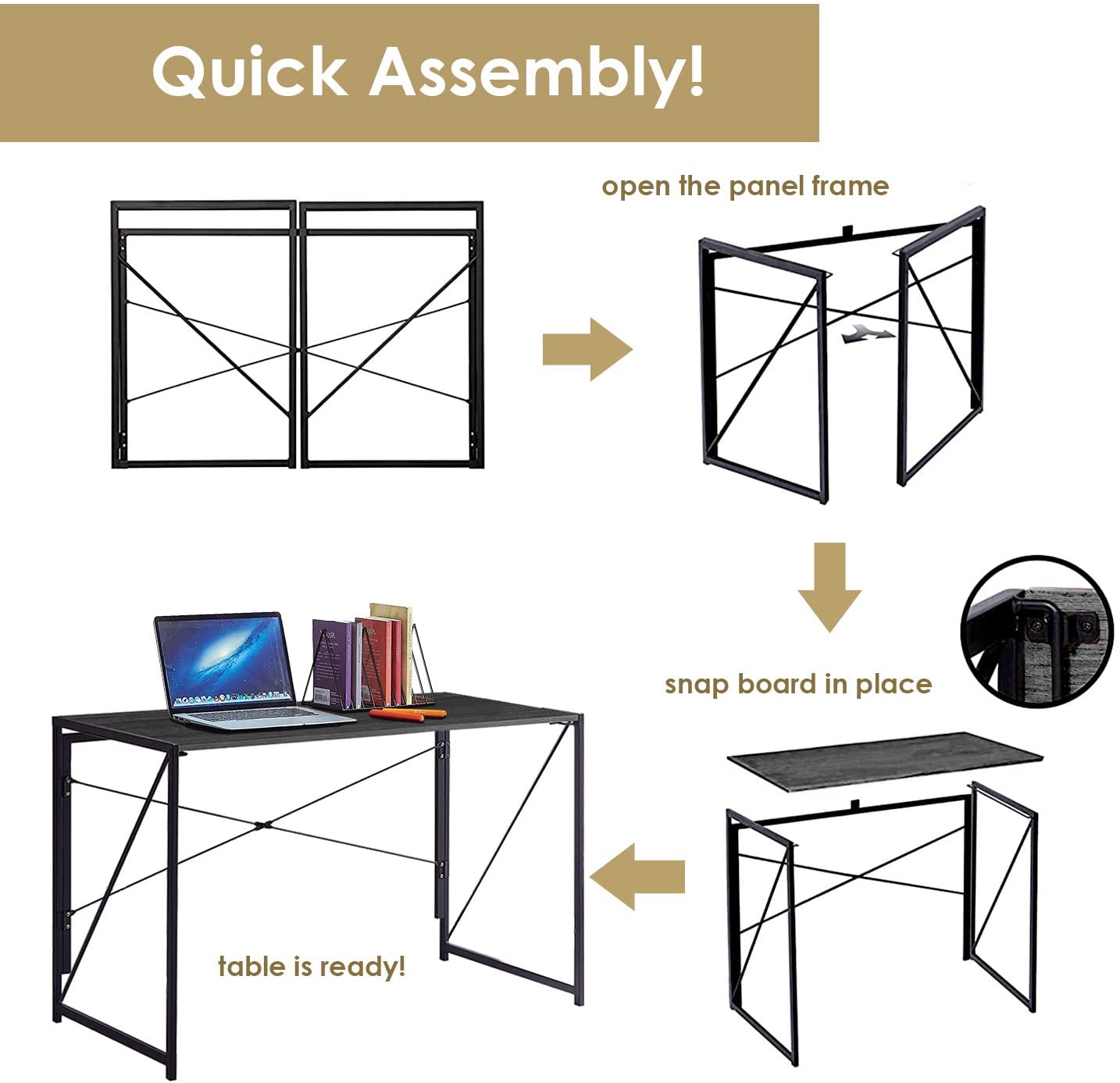 Quick Assembly!

open the panel frame

snap board in place

table is ready!