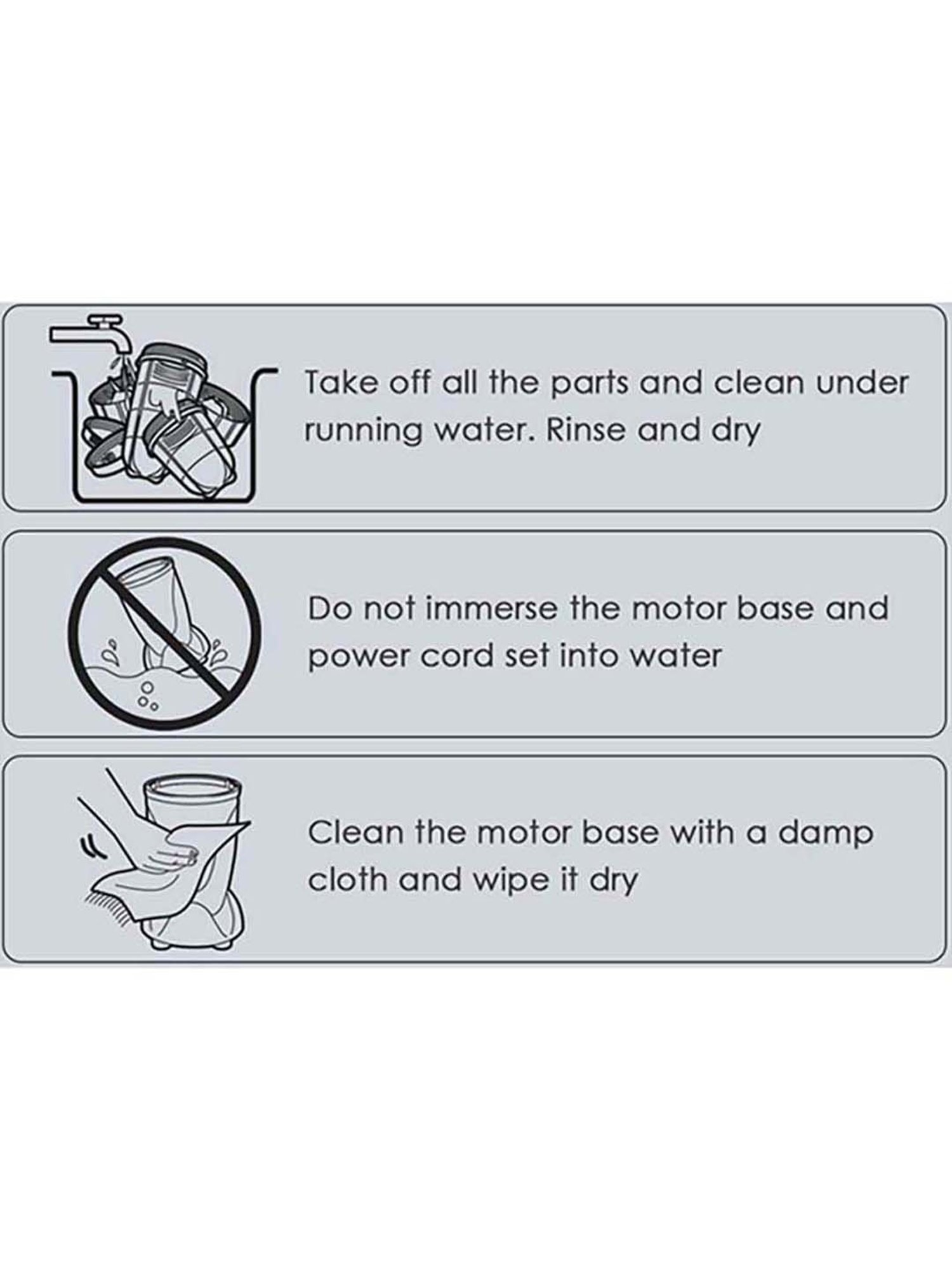 Take off all the parts and clean under running water. Rinse and dry

Do not immerse the motor base and power cord set into water

Clean the motor base with a damp cloth and wipe it dry