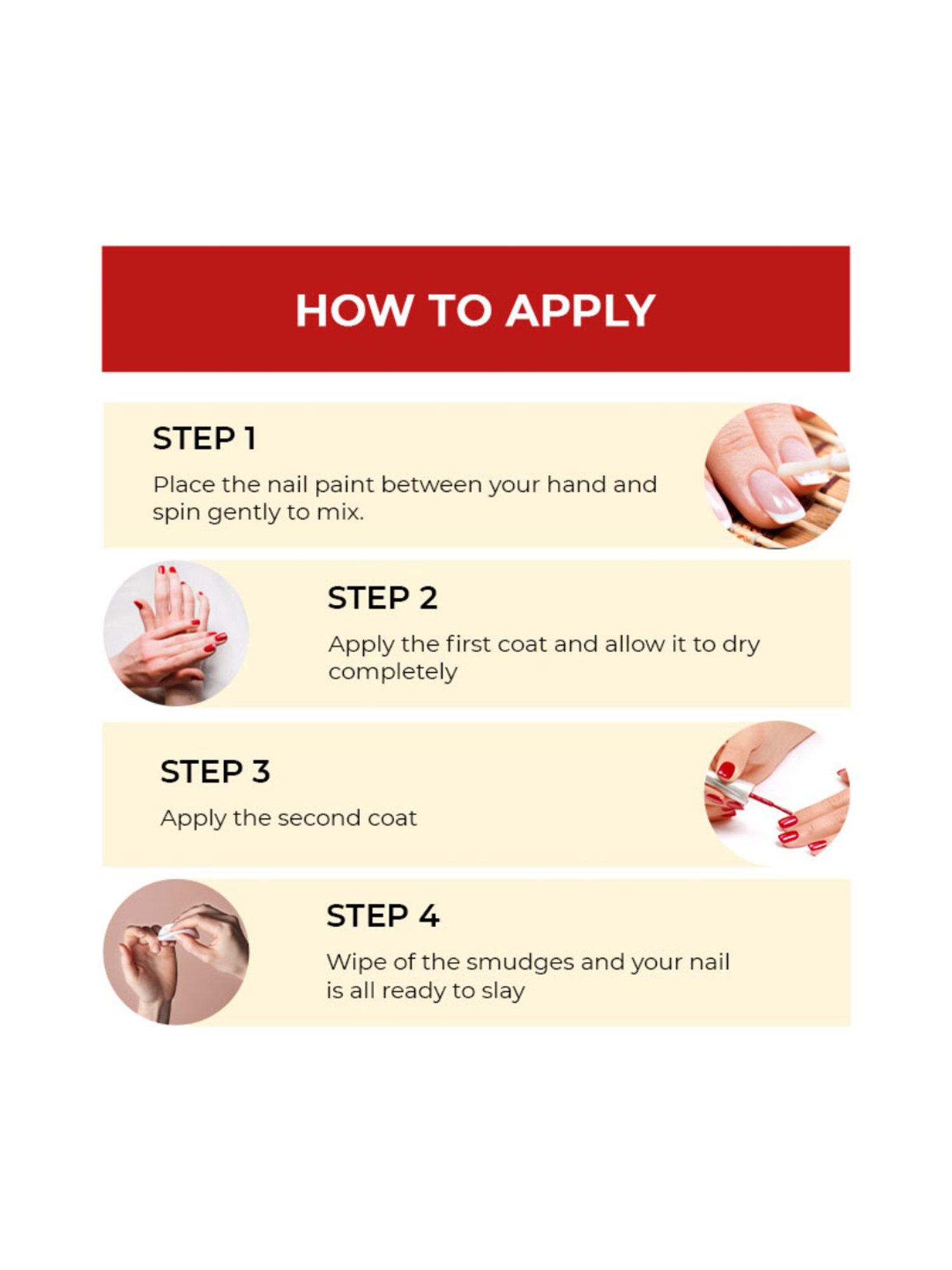 HOW TO APPLY

STEP 1

Place the nail paint between your hand and spin gently to mix.

STEP 2

Apply the first coat and allow it to dry completely

STEP 3

Apply the second coat

STEP 4

Wipe of the smudges and your nail is all ready to slay