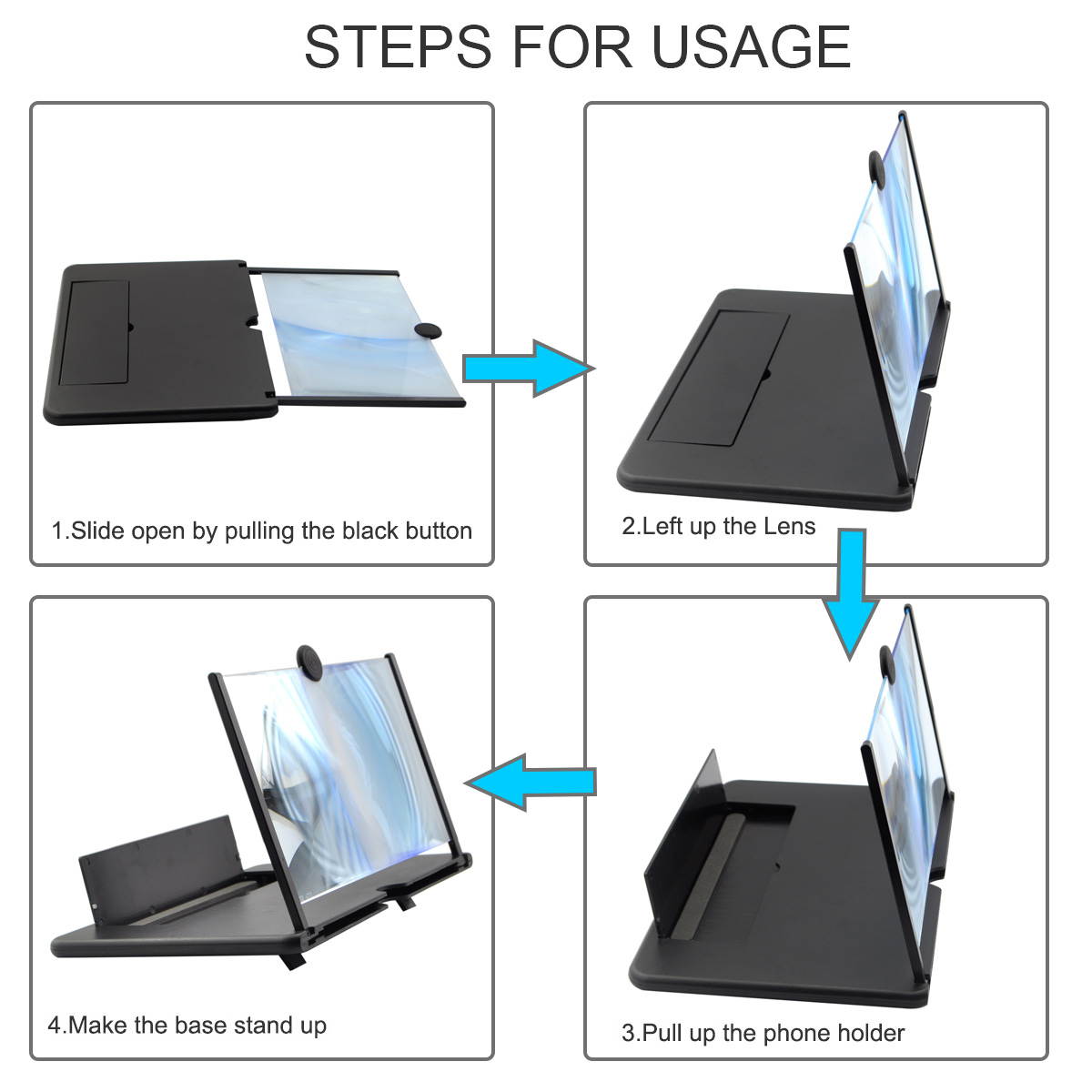 STEPS FOR USAGE

1.Slide open by pulling the black button

2.Left up the Lens

3.Pull up the phone holder

4.Make the base stand up