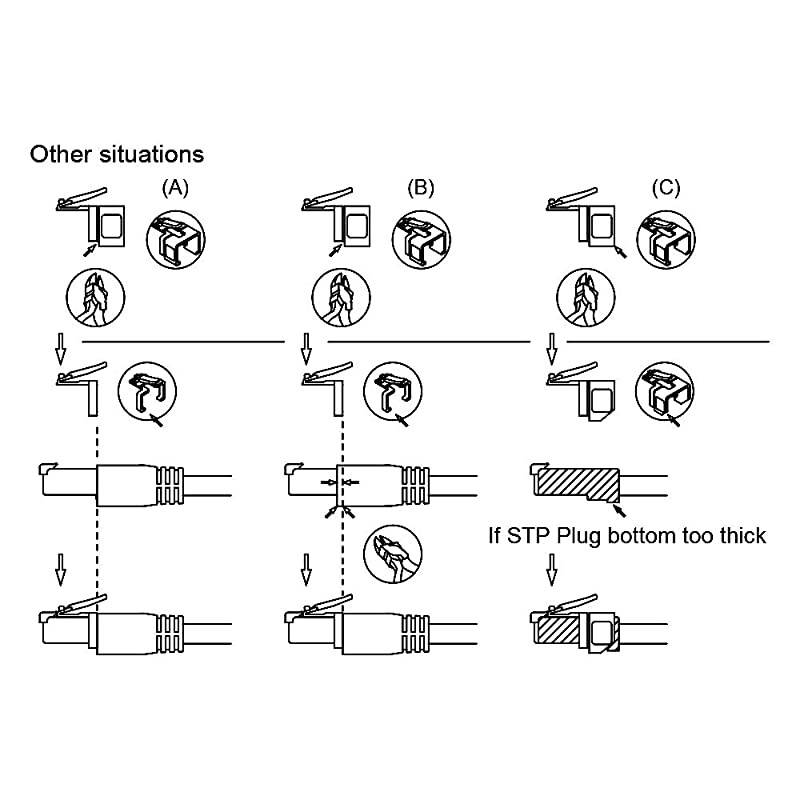 Other situations

(A)

(B)

(C)

If STP Plug bottom too thick