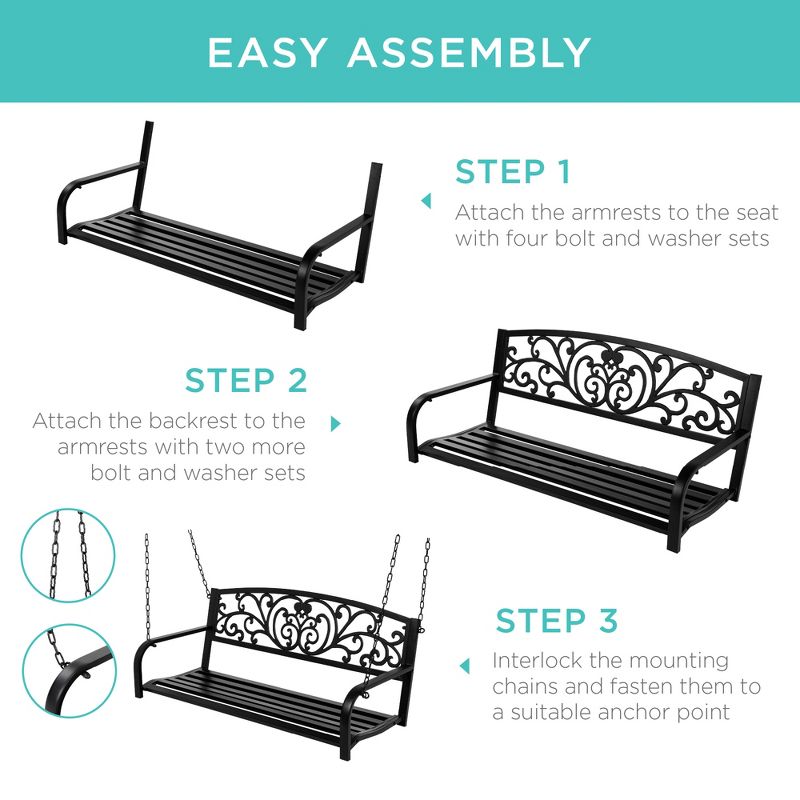 EASY ASSEMBLY

STEP 1
Attach the armrests to the seat with four bolt and washer sets

STEP 2
Attach the backrest to the armrests with two more bolt and washer sets

STEP 3
Interlock the mounting chains and fasten them to a suitable anchor point