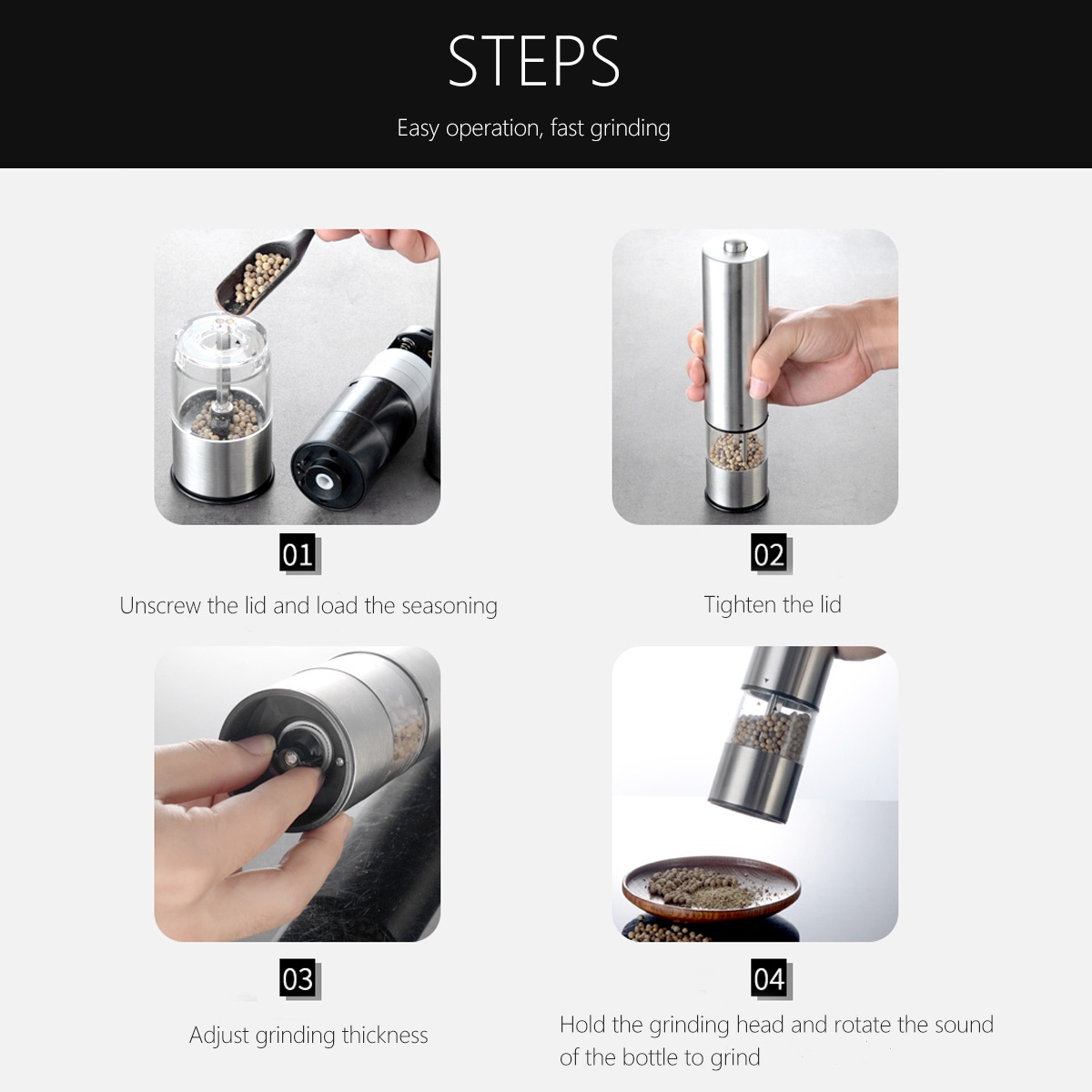 STEPS

Easy operation, fast grinding

01

Unscrew the lid and load the seasoning

02

Tighten the lid

03

Adjust grinding thickness

04

Hold the grinding head and rotate the sound of the bottle to grind