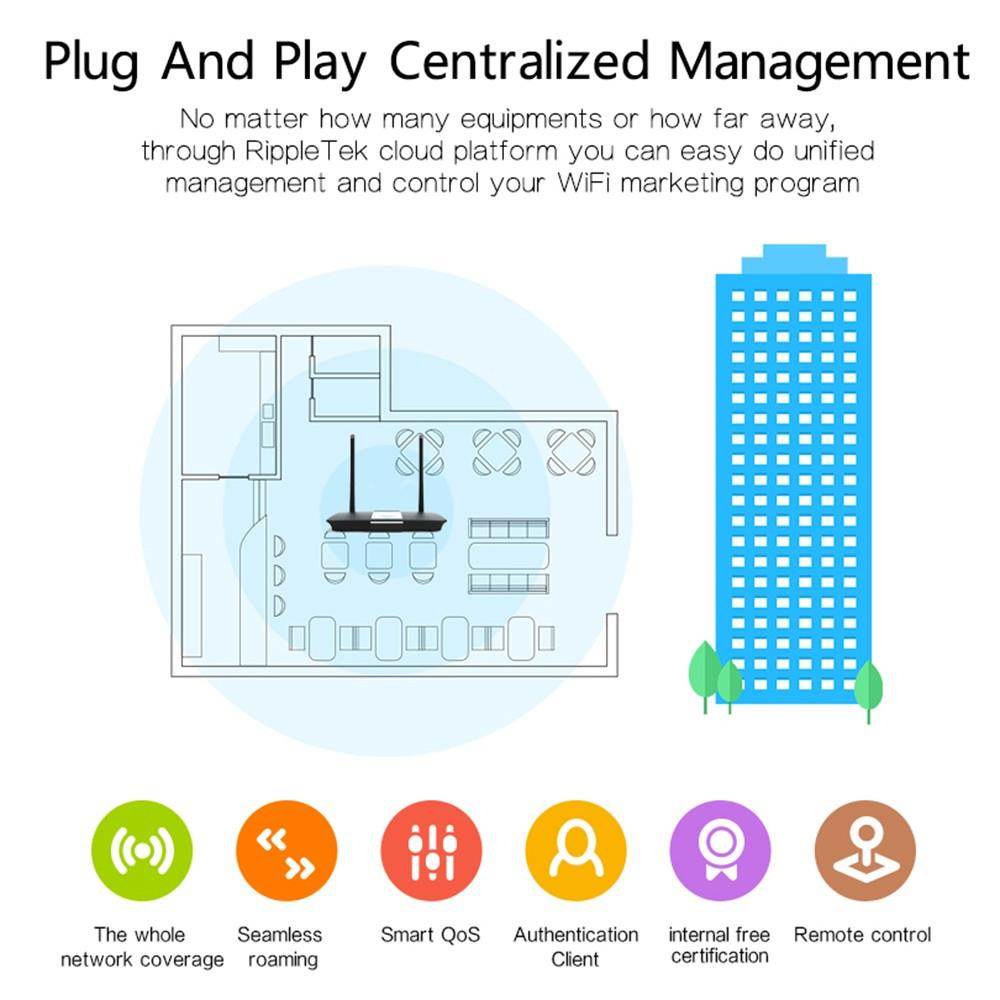 Plug And Play Centralized Management

No matter how many equipments or how far away, through RippleTek cloud platform you can easy do unified management and control your WiFi marketing program

The whole network coverage

Seamless roaming

Smart QoS

Authentication Client

internal free certification

Remote control