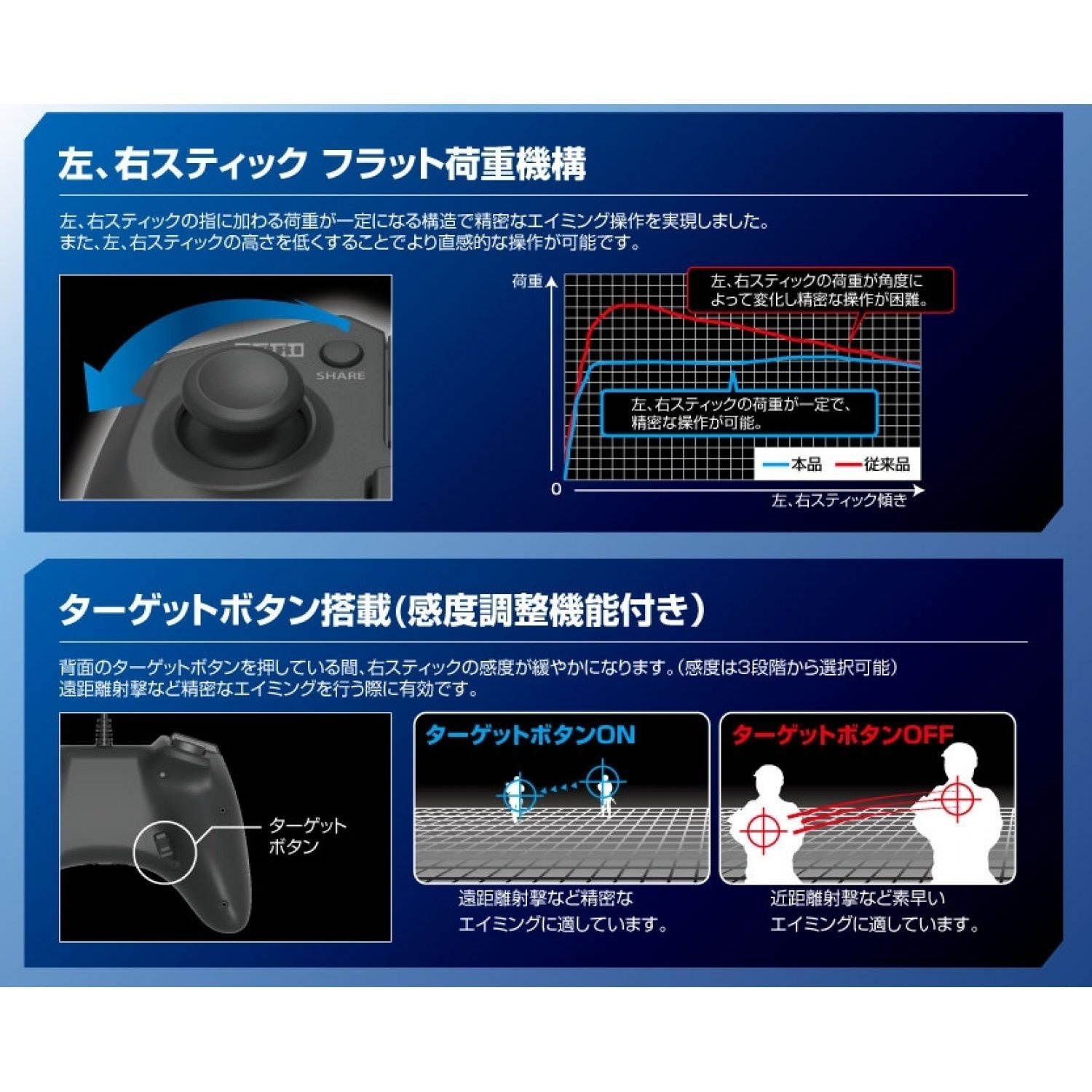 左、右スティック フラット荷重機構

左、右スティックの指に加わる荷重が一定になる構造で精密なエイミング操作を実現しました。
また、左、右スティックの高さを低くすることでより直感的な操作が可能です。

SHARE

荷重

左、右スティックの荷重が角度によって変化し精密な操作が困難。

左、右スティックの荷重が一定で、精密な操作が可能。

本品 従来品

0

左、右スティック傾き

ターゲットボタン搭載(感度調整機能付き)

背面のターゲットボタンを押している間、右スティックの感度が緩やかになります。(感度は3段階から選択可能)
遠距離射撃など精密なエイミングを行う際に有効です。

ターゲットボタン

ターゲットボタンON

遠距離射撃など精密なエイミングに適しています。

ターゲットボタンOFF

近距離射撃など素早いエイミングに適しています。