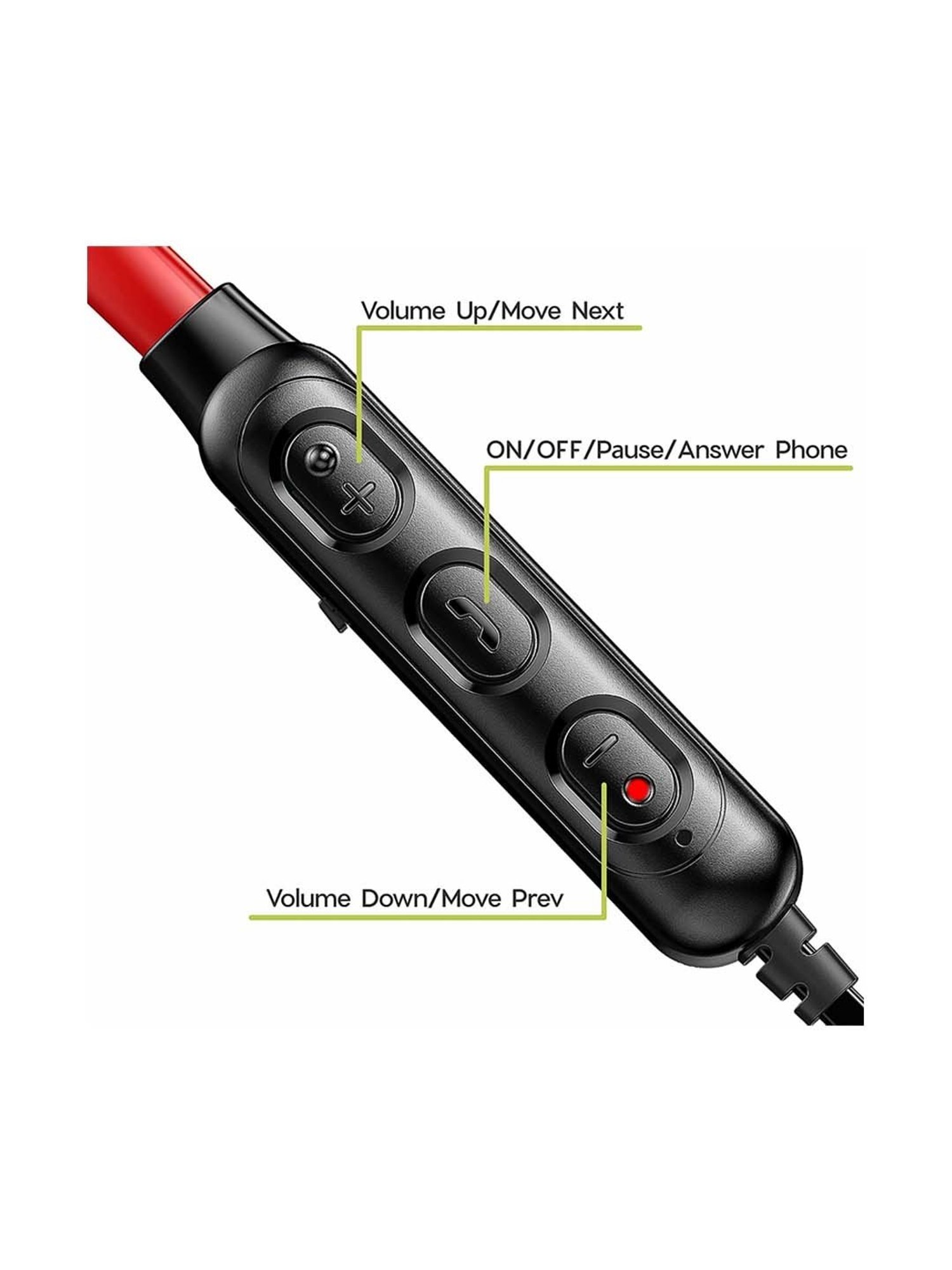 Volume Up/Move Next

ON/OFF/Pause/Answer Phone

Volume Down/Move Prev