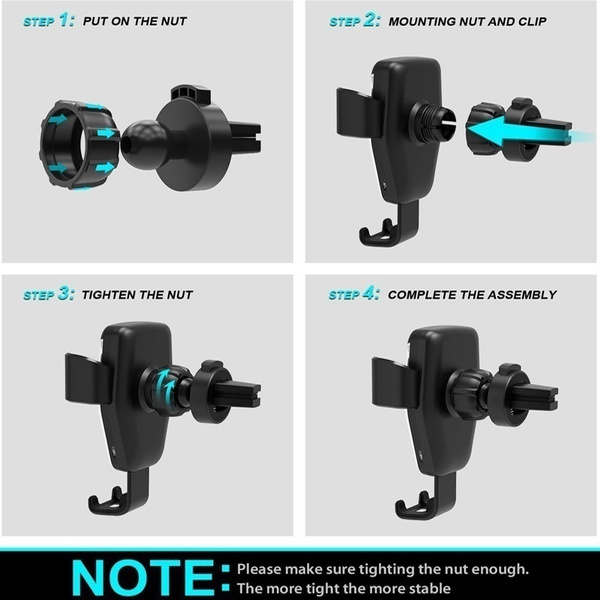 STEP 1: PUT ON THE NUT

STEP 2: MOUNTING NUT AND CLIP

STEP 3: TIGHTEN THE NUT

STEP 4: COMPLETE THE ASSEMBLY

NOTE: Please make sure tighting the nut enough.
The more tight the more stable