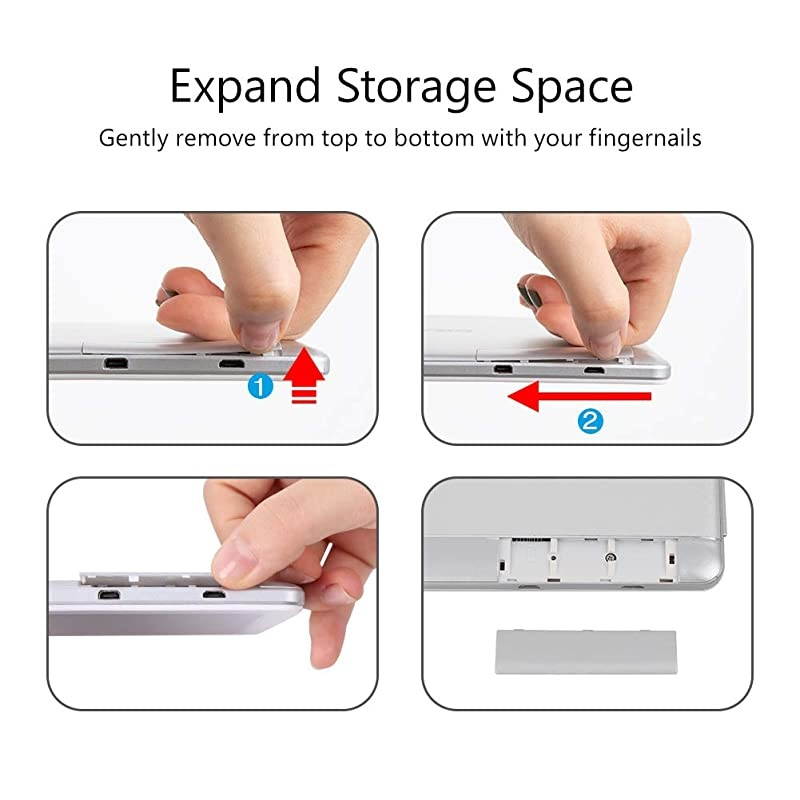 Expand Storage Space

Gently remove from top to bottom with your fingernails

1

2