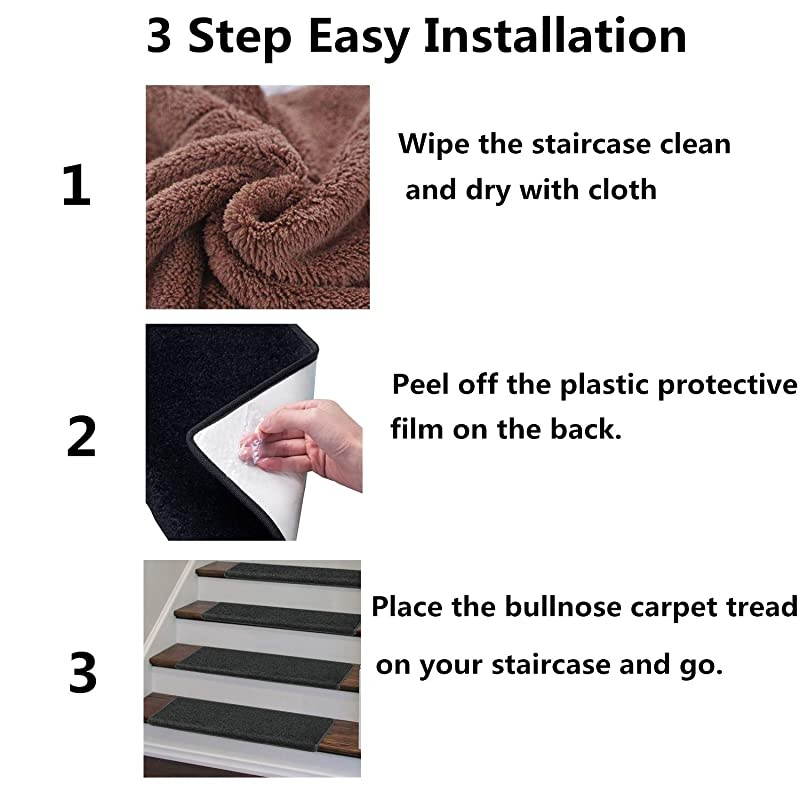 3 Step Easy Installation

1

Wipe the staircase clean and dry with cloth

2

Peel off the plastic protective film on the back.

3

Place the bullnose carpet tread on your staircase and go.