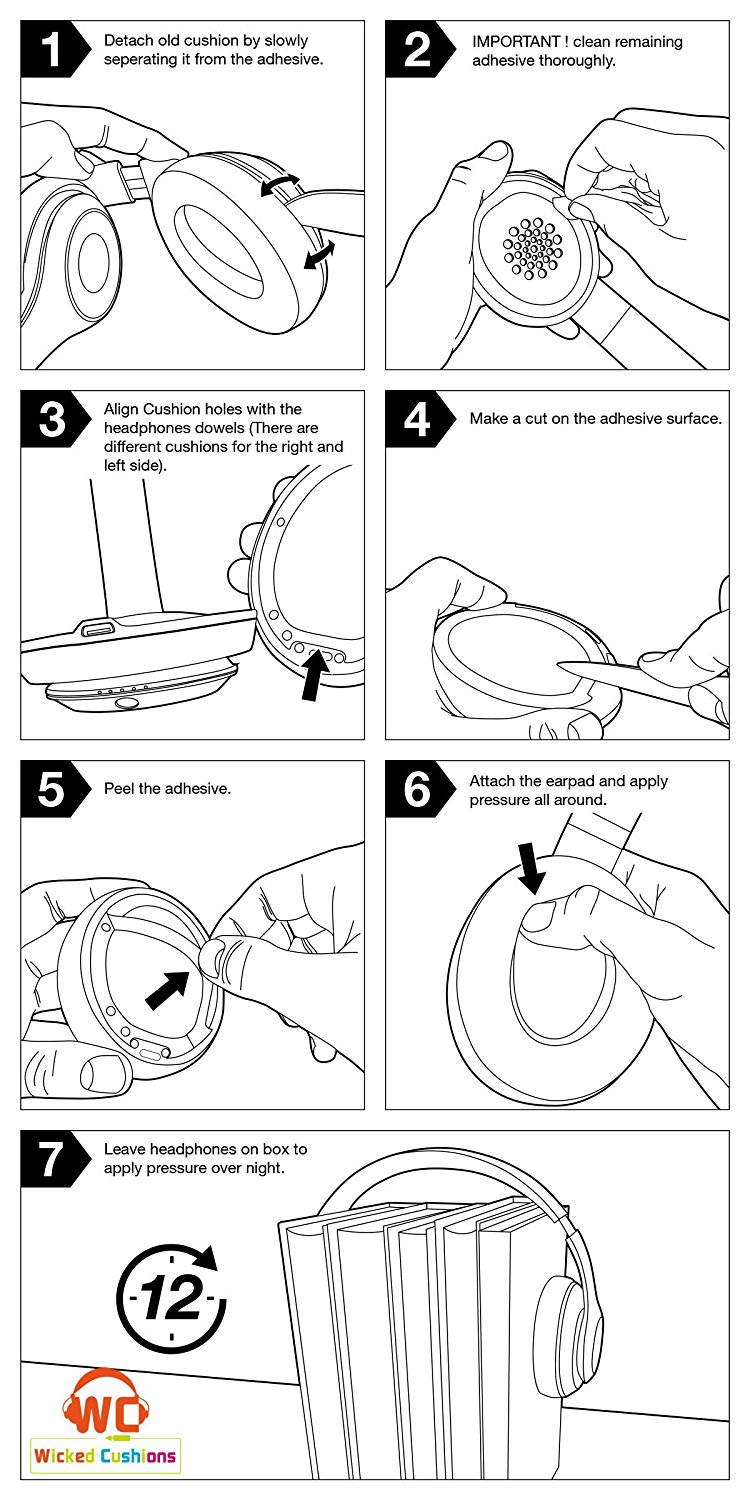 1 Detach old cushion by slowly seperating it from the adhesive.

2 IMPORTANT ! clean remaining adhesive thoroughly.

3 Align Cushion holes with the headphones dowels (There are different cushions for the right and left side).

4 Make a cut on the adhesive surface.

5 Peel the adhesive.

6 Attach the earpad and apply pressure all around.

7 Leave headphones on box to apply pressure over night.

12

WC
Wicked Cushions