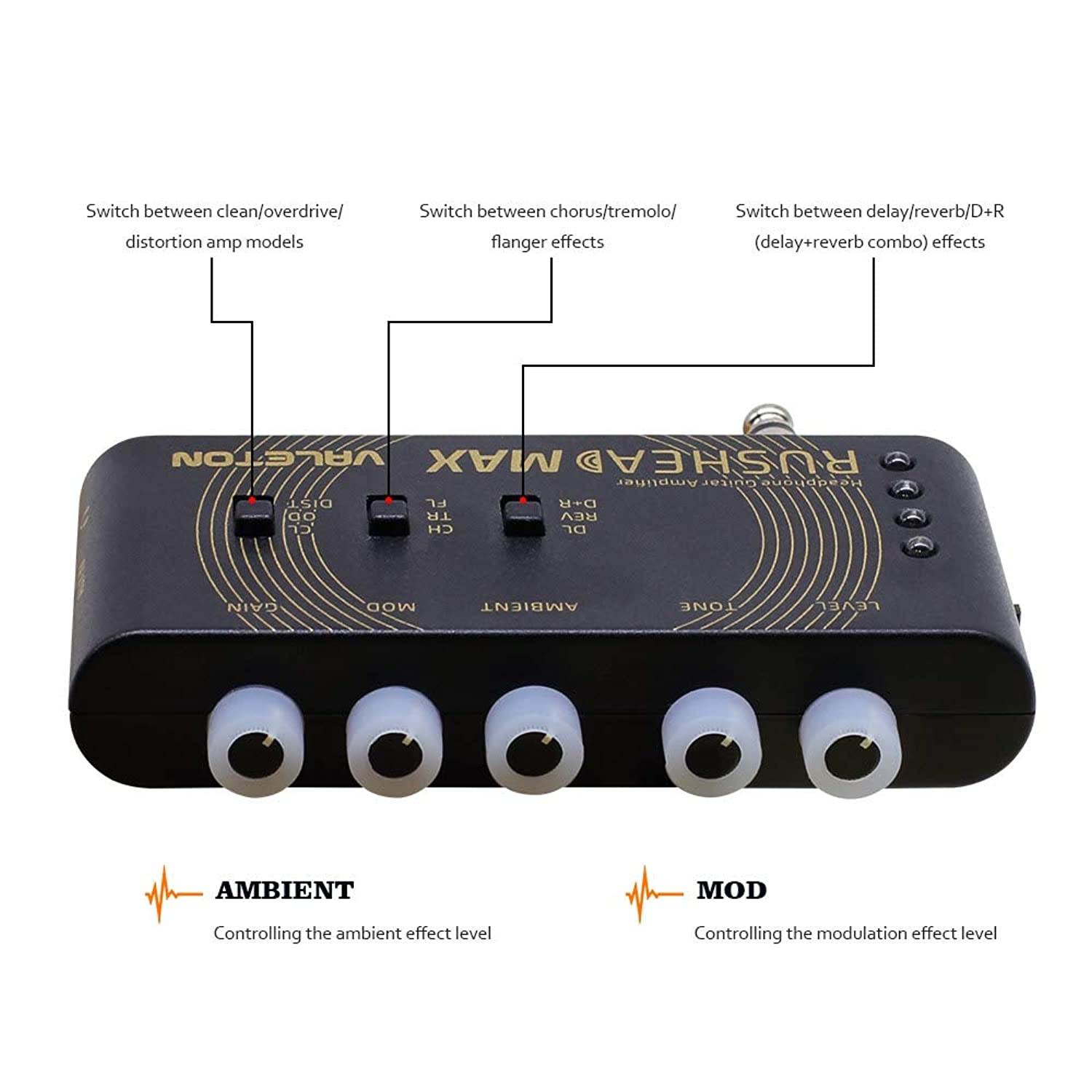 Switch between clean/overdrive/ distortion amp models

Switch between chorus/tremolo/ flanger effects

Switch between delay/reverb/D+R (delay+reverb combo) effects

VALETON

RUSHEAD MAX

Headphone Guitar Amplifier

CL
OD
DIST

CH
TR
FL

DL
REV
D+R

GAIN

MOD

AMBIENT

TONE

LEVEL

AMBIENT

Controlling the ambient effect level

MOD

Controlling the modulation effect level