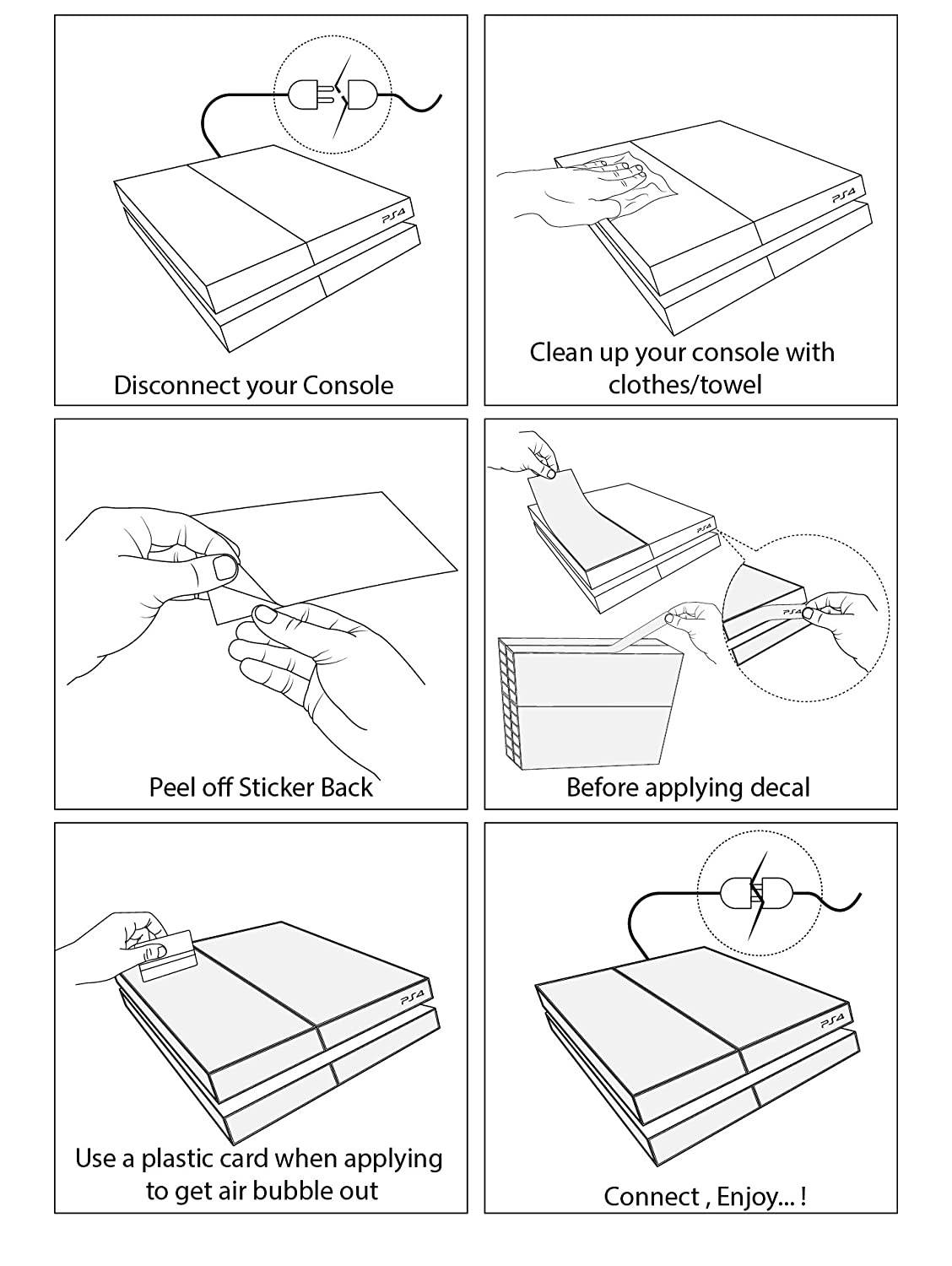 PS4

Disconnect your Console

PS4

Clean up your console with clothes/towel

Peel off Sticker Back

PS4

PS4

Before applying decal

PS4

Use a plastic card when applying to get air bubble out

PS4

Connect , Enjoy... !