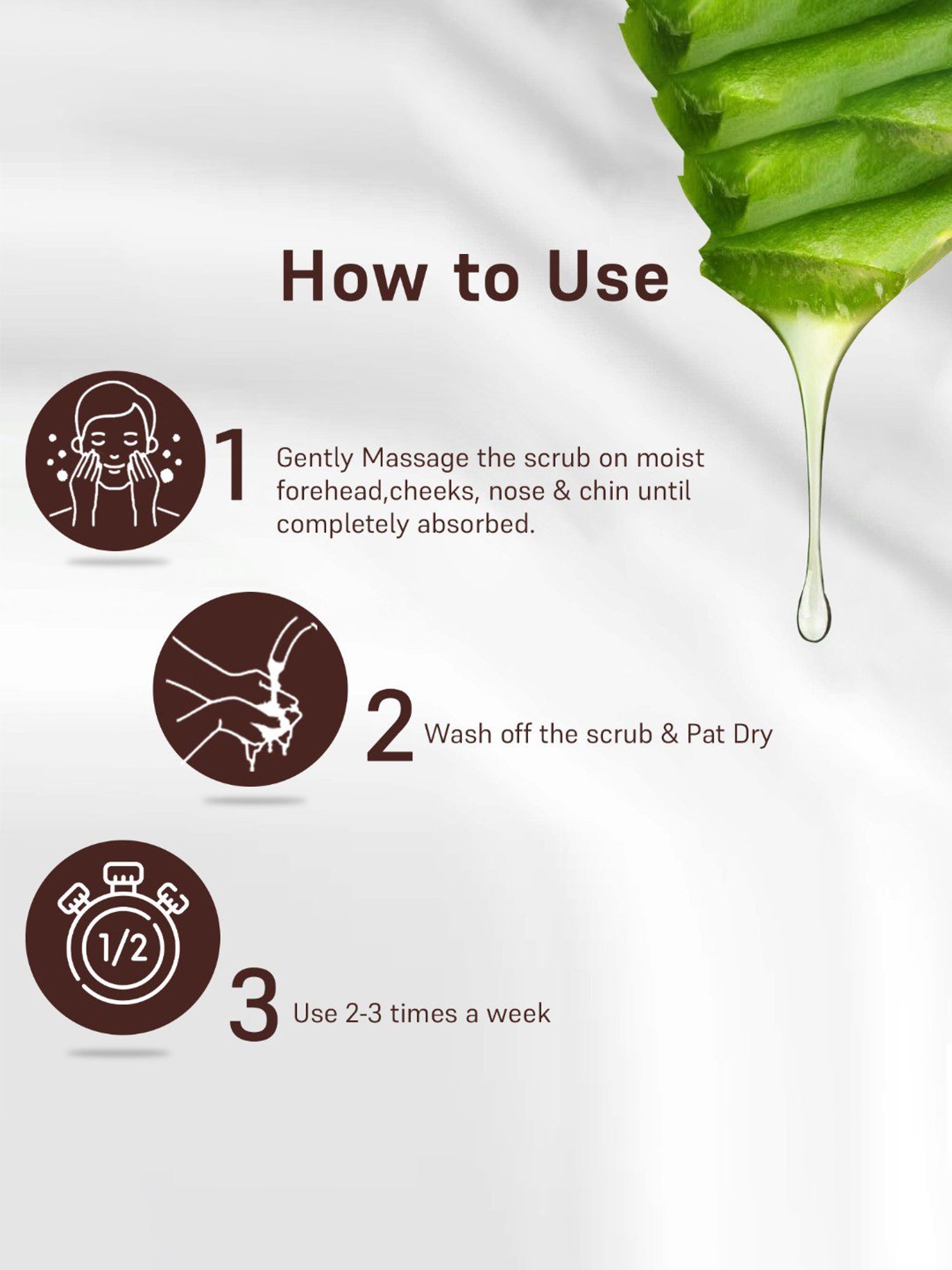 How to Use

1 Gently Massage the scrub on moist forehead,cheeks, nose & chin until completely absorbed.

2 Wash off the scrub & Pat Dry

1/2

3 Use 2-3 times a week