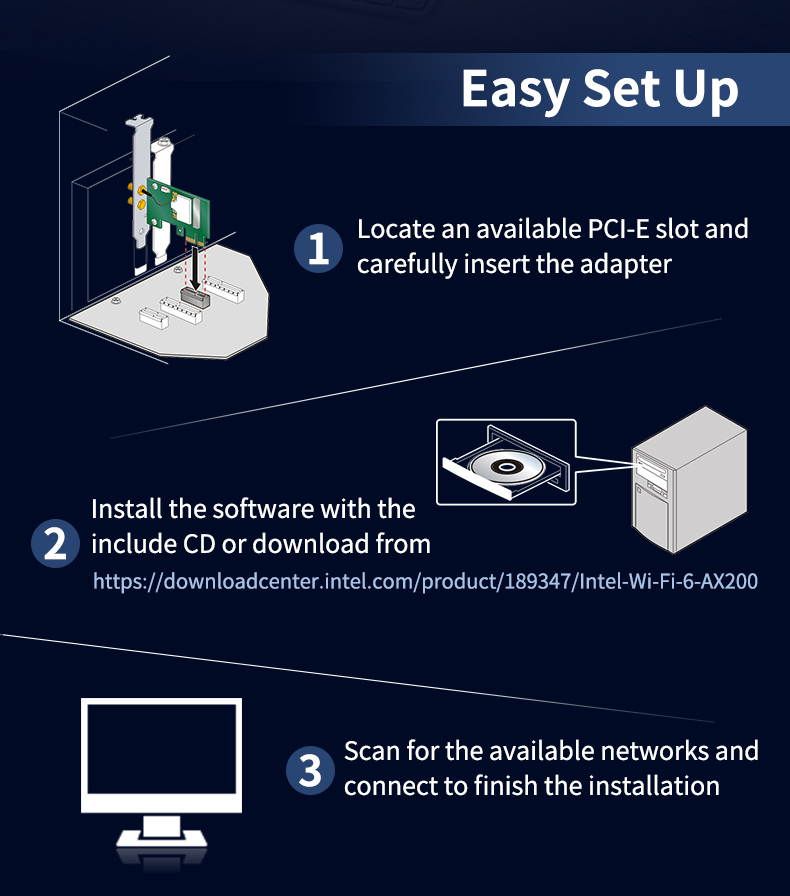 Easy Set Up

1 Locate an available PCI-E slot and carefully insert the adapter

2 Install the software with the include CD or download from
https://downloadcenter.intel.com/product/189347/Intel-Wi-Fi-6-AX200

3 Scan for the available networks and connect to finish the installation