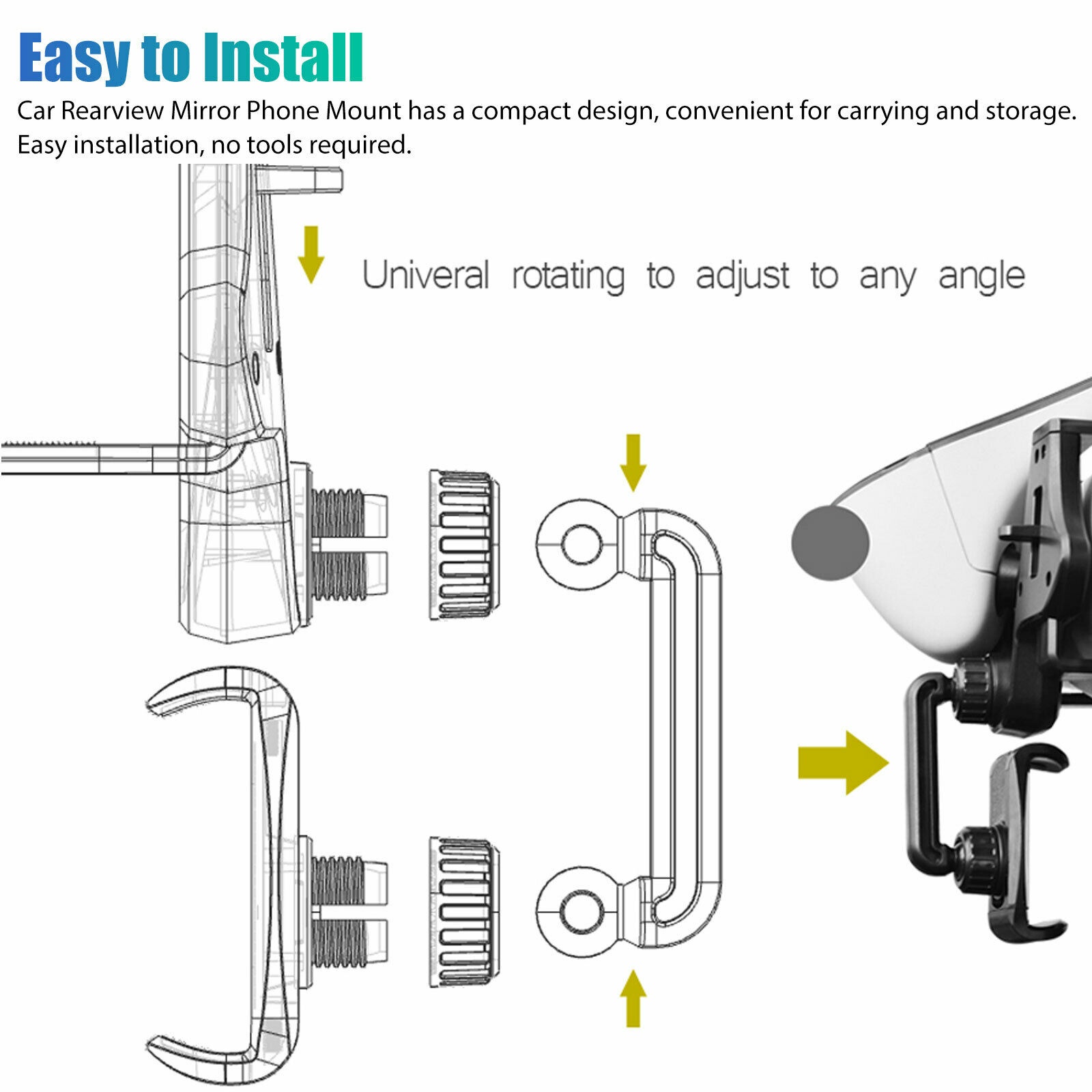 Easy to Install

Car Rearview Mirror Phone Mount has a compact design, convenient for carrying and storage. Easy installation, no tools required.

Univeral rotating to adjust to any angle