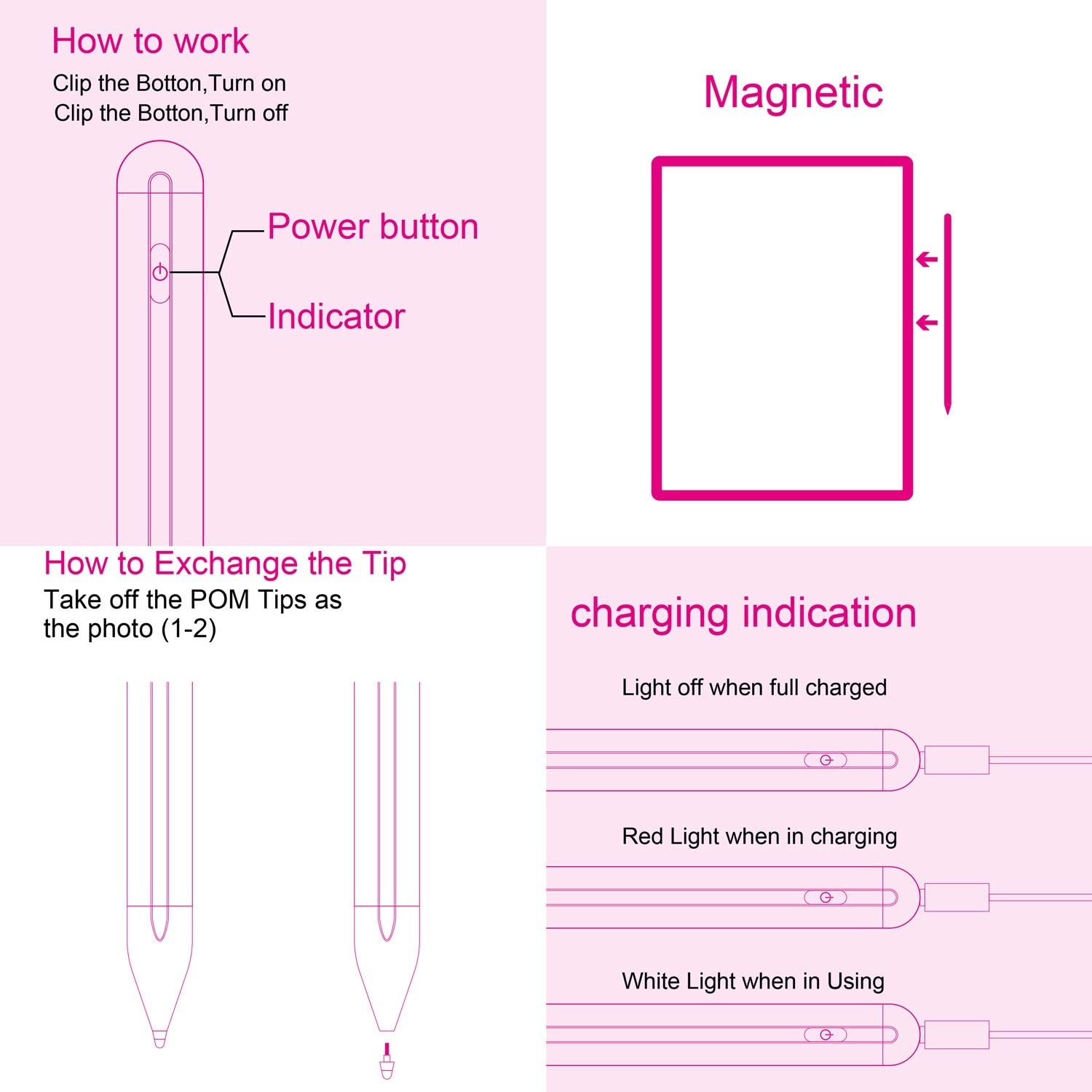 How to work
Clip the Botton,Turn on
Clip the Botton,Turn off

Power button

Indicator

Magnetic

How to Exchange the Tip
Take off the POM Tips as the photo (1-2)

charging indication

Light off when full charged

Red Light when in charging

White Light when in Using