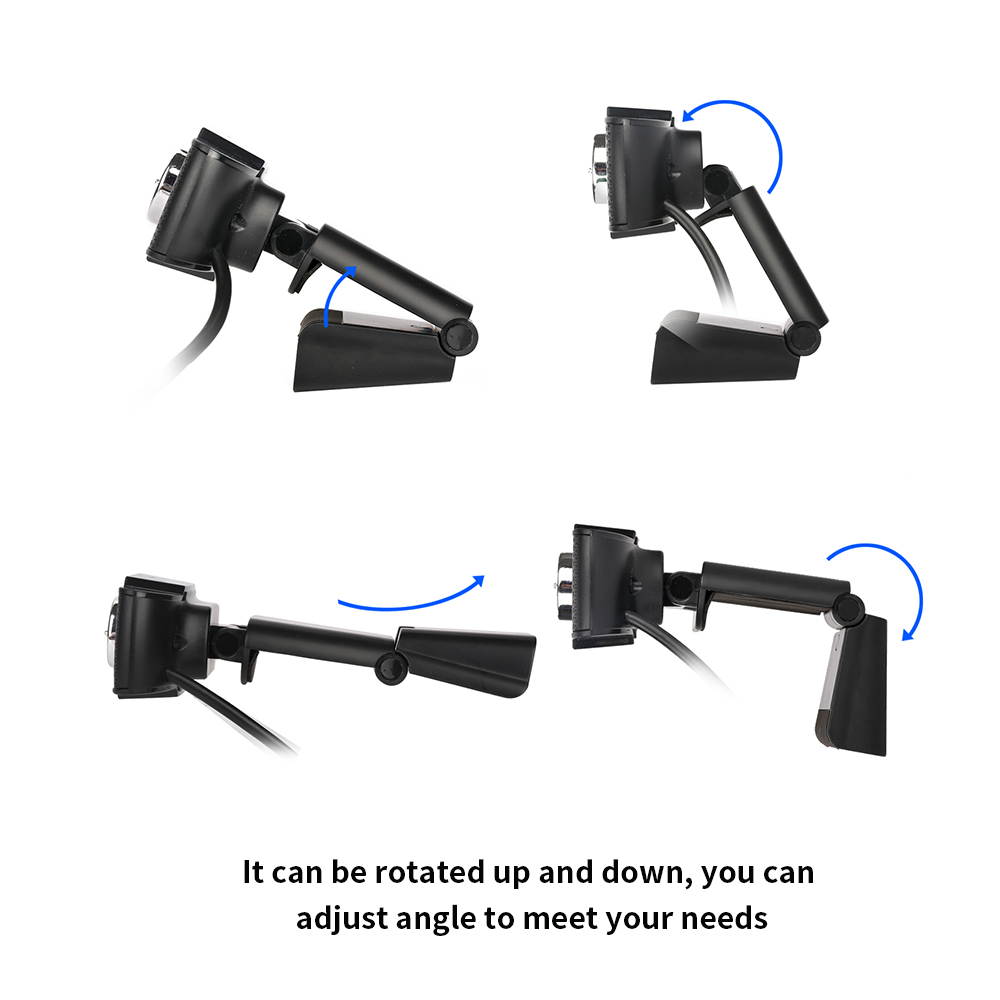 It can be rotated up and down, you can adjust angle to meet your needs