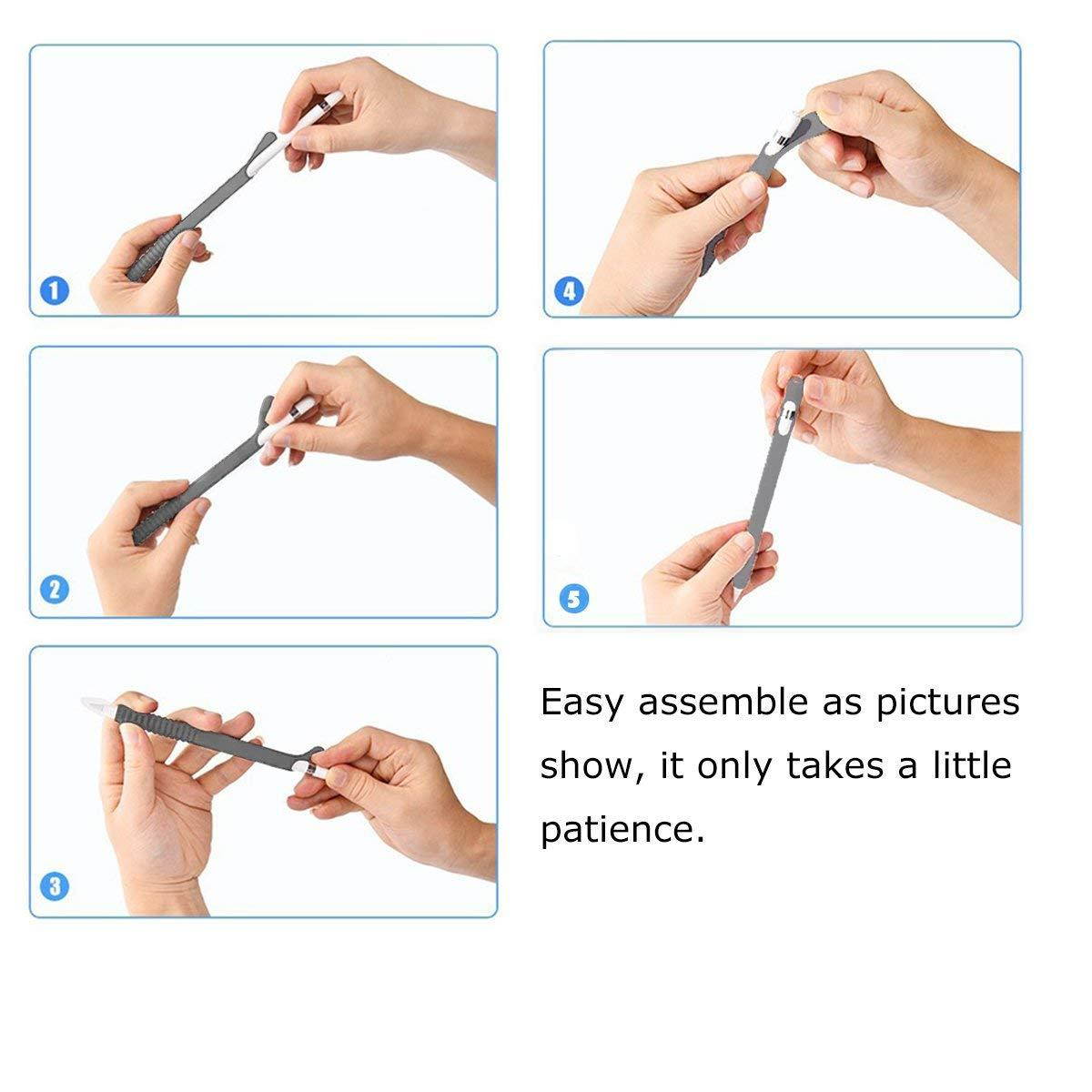 1

2

3

4

5

Easy assemble as pictures show, it only takes a little patience.