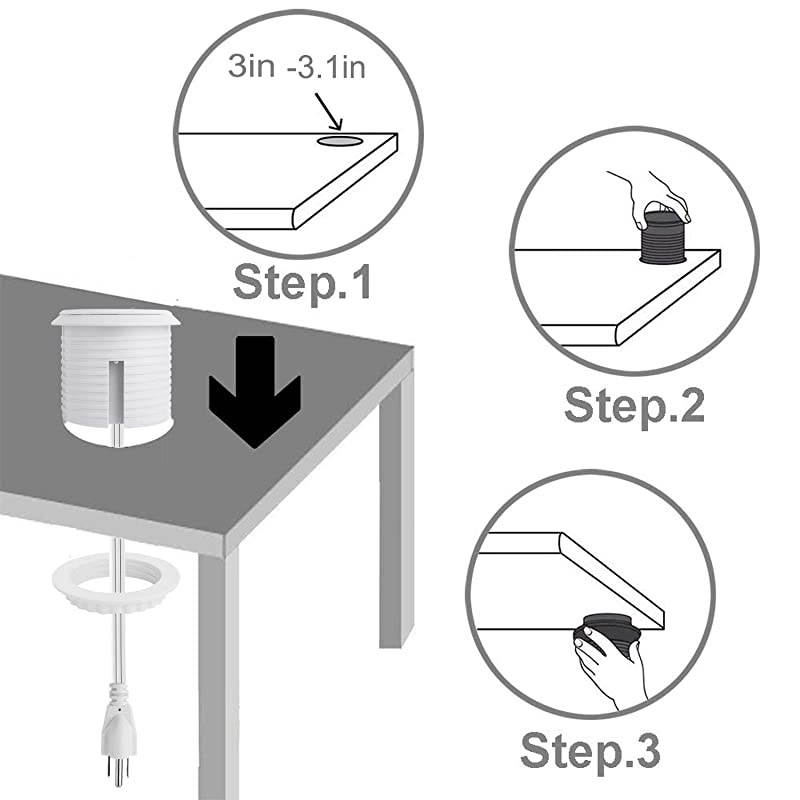 3in -3.1in

Step.1

Step.2

Step.3