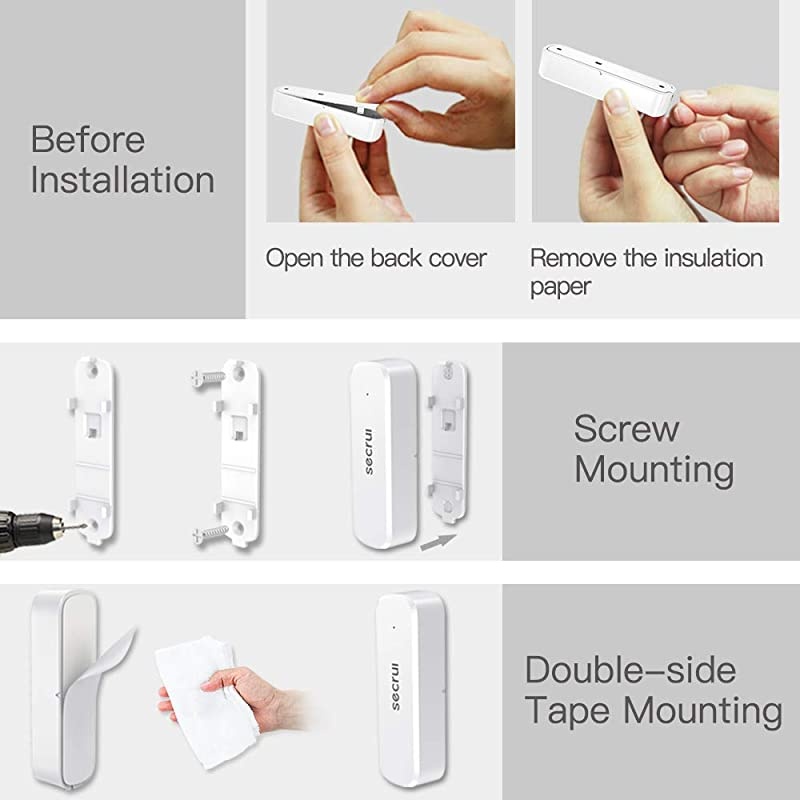 Before Installation

Open the back cover

Remove the insulation paper

secrui

Screw Mounting

secrui

Double-side Tape Mounting