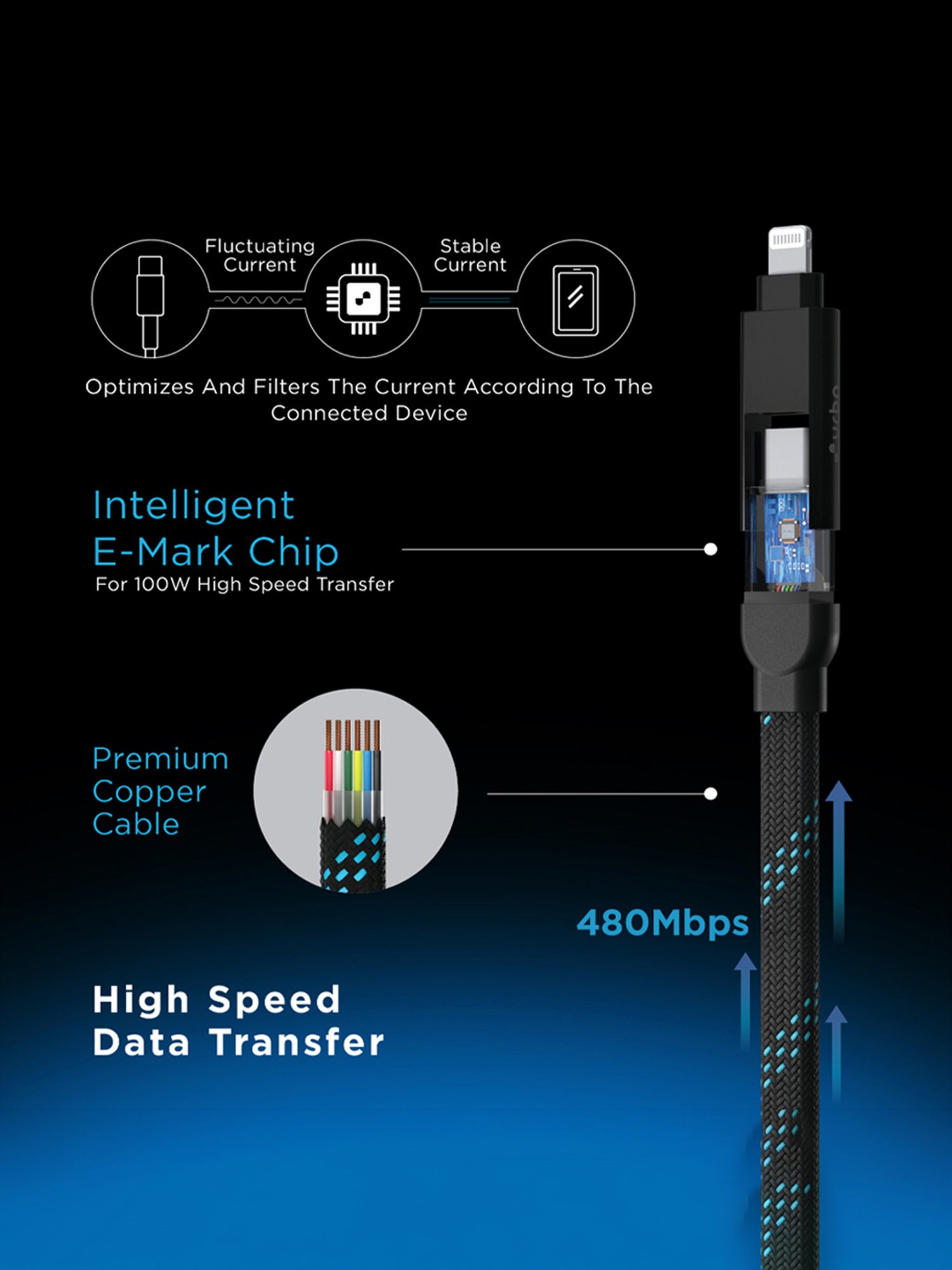 Fluctuating Current

Stable Current

Optimizes And Filters The Current According To The Connected Device

Intelligent E-Mark Chip
For 100W High Speed Transfer

Premium Copper Cable

480Mbps

High Speed Data Transfer