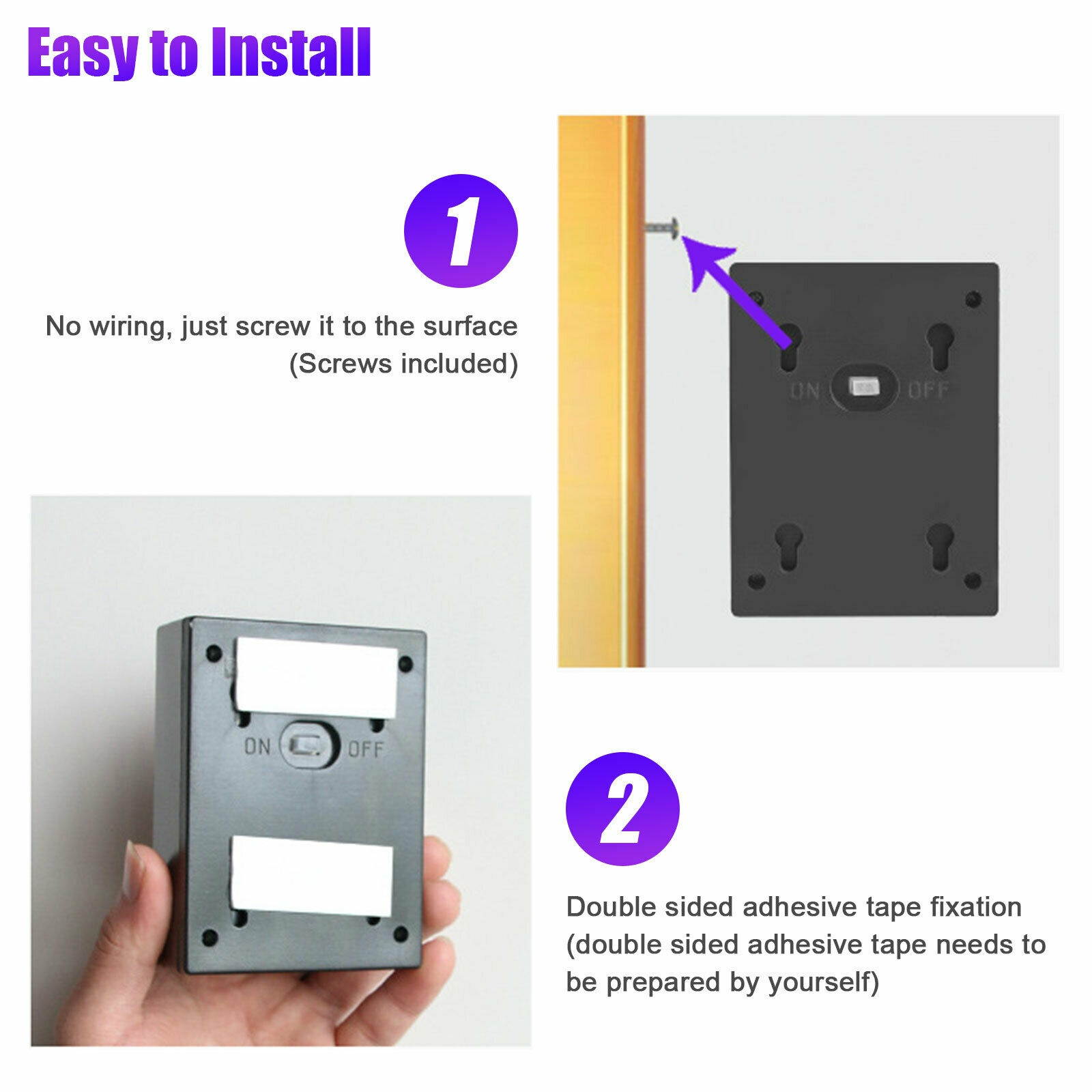 Easy to Install

1

No wiring, just screw it to the surface (Screws included)

ON OFF

ON OFF

2

Double sided adhesive tape fixation (double sided adhesive tape needs to be prepared by yourself)