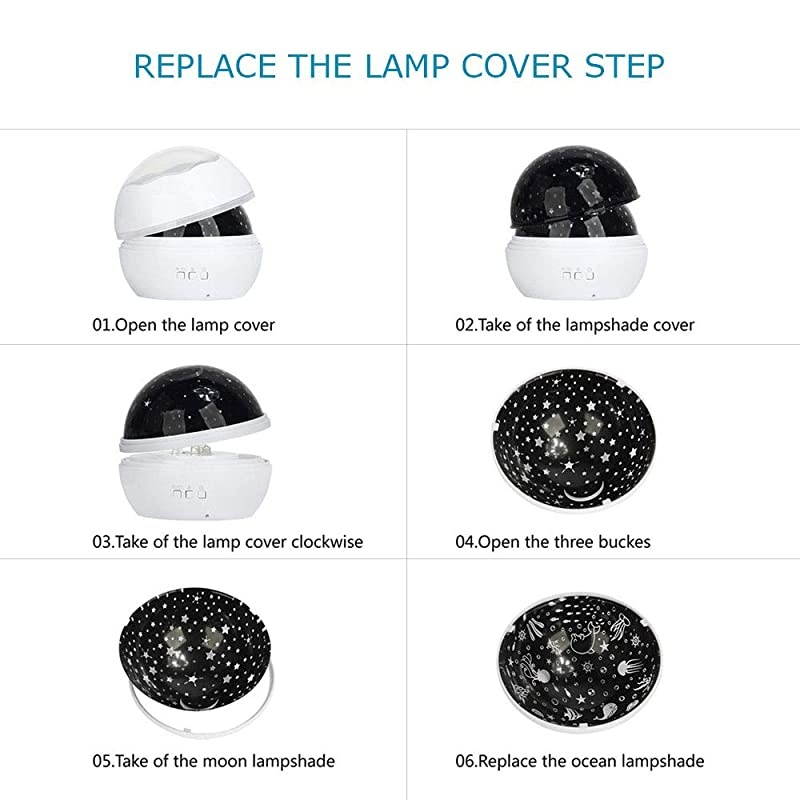 REPLACE THE LAMP COVER STEP

01.Open the lamp cover

02.Take of the lampshade cover

03.Take of the lamp cover clockwise

04.Open the three buckes

05.Take of the moon lampshade

06.Replace the ocean lampshade