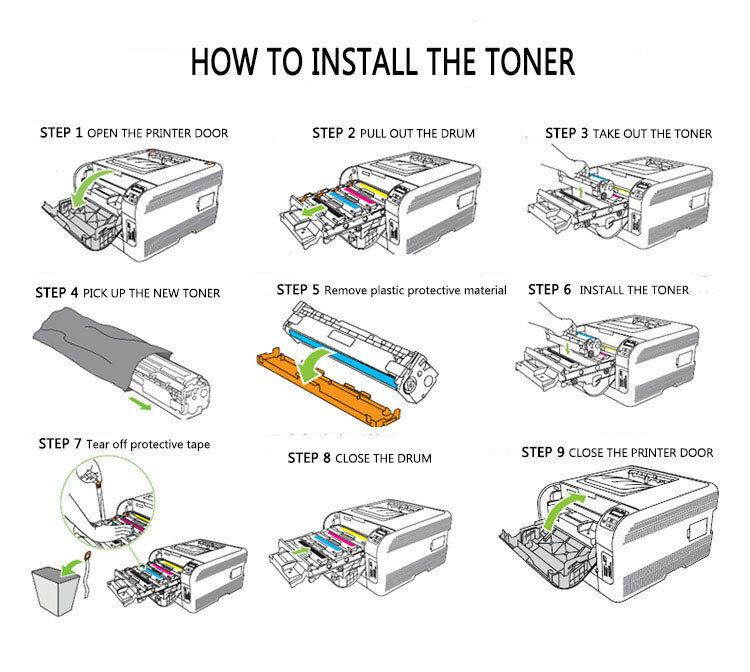 HOW TO INSTALL THE TONER

STEP 1 OPEN THE PRINTER DOOR

STEP 2 PULL OUT THE DRUM

STEP 3 TAKE OUT THE TONER

STEP 4 PICK UP THE NEW TONER

STEP 5 Remove plastic protective material

STEP 6 INSTALL THE TONER

STEP 7 Tear off protective tape

STEP 8 CLOSE THE DRUM

STEP 9 CLOSE THE PRINTER DOOR