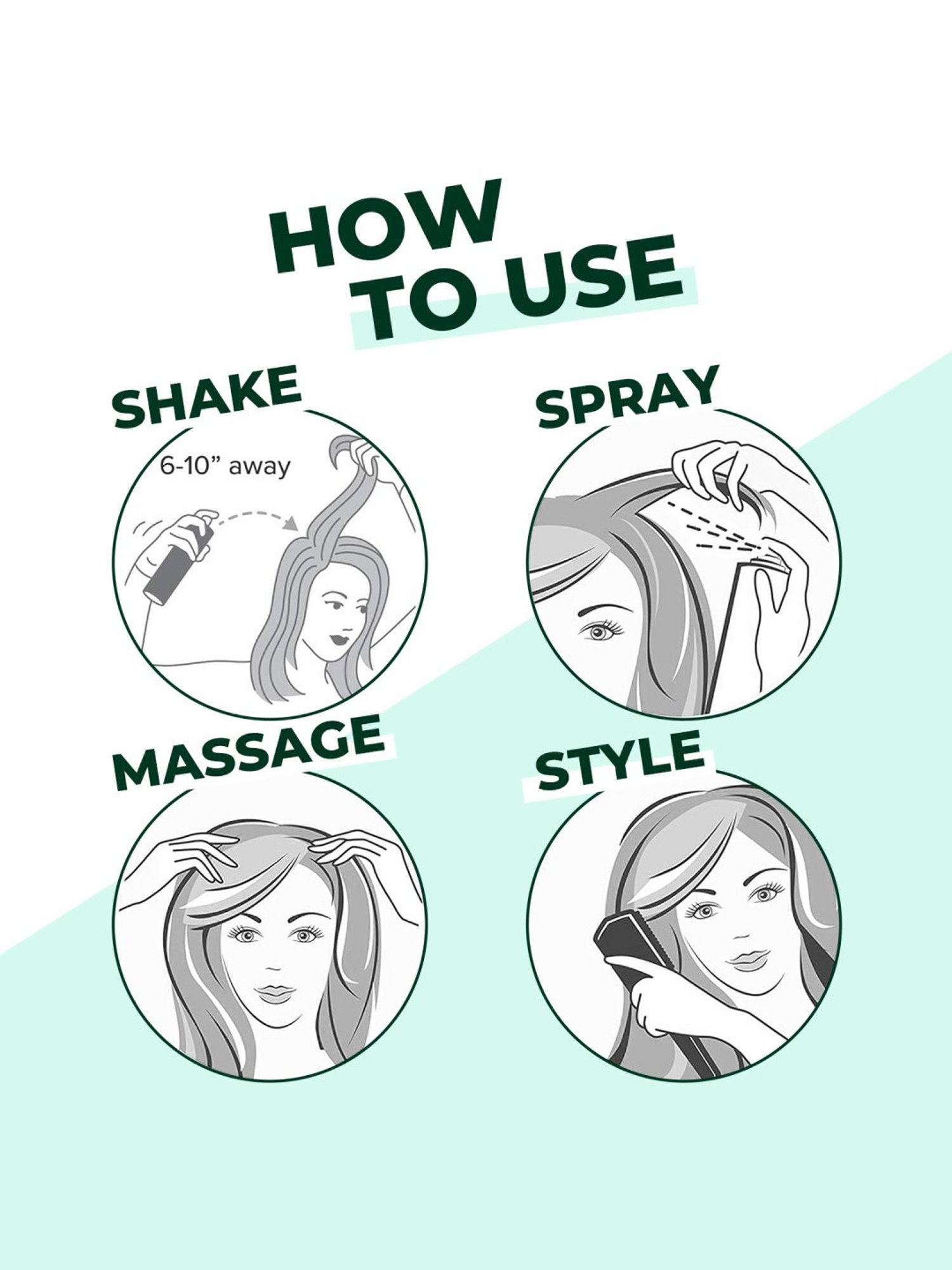 HOW TO USE

SHAKE

6-10” away

SPRAY

MASSAGE

STYLE