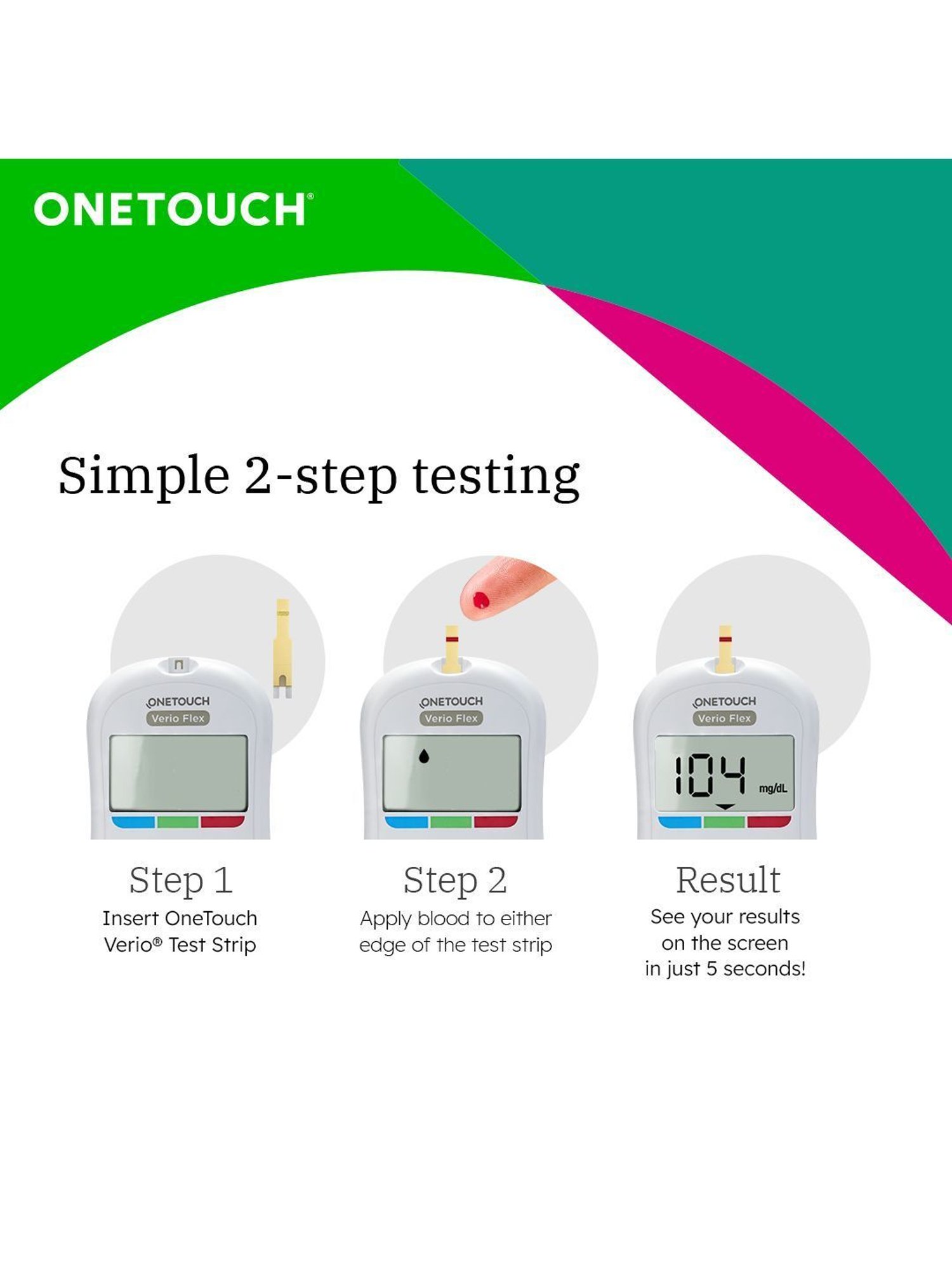 ONETOUCH®

Simple 2-step testing

ONETOUCH
Verio Flex

ONETOUCH
Verio Flex

ONETOUCH
Verio Flex
104 mg/dL

Step 1
Insert OneTouch Verio® Test Strip

Step 2
Apply blood to either edge of the test strip

Result
See your results on the screen in just 5 seconds!