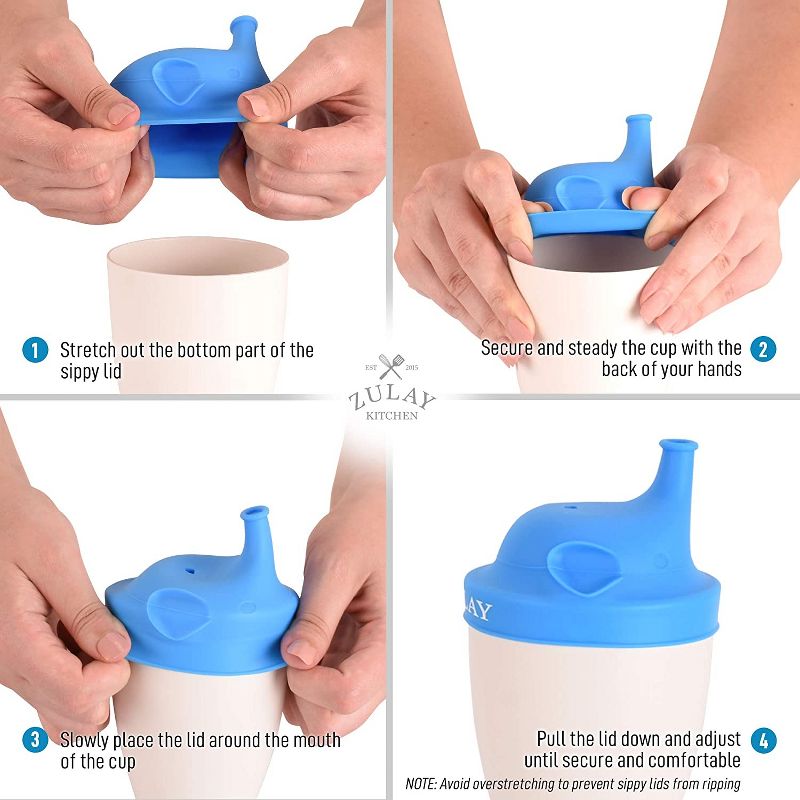 1 Stretch out the bottom part of the sippy lid

Secure and steady the cup with the back of your hands 2

EST 2015
ZULAY
KITCHEN

3 Slowly place the lid around the mouth of the cup

LAY

Pull the lid down and adjust until secure and comfortable 4

NOTE: Avoid overstretching to prevent sippy lids from ripping