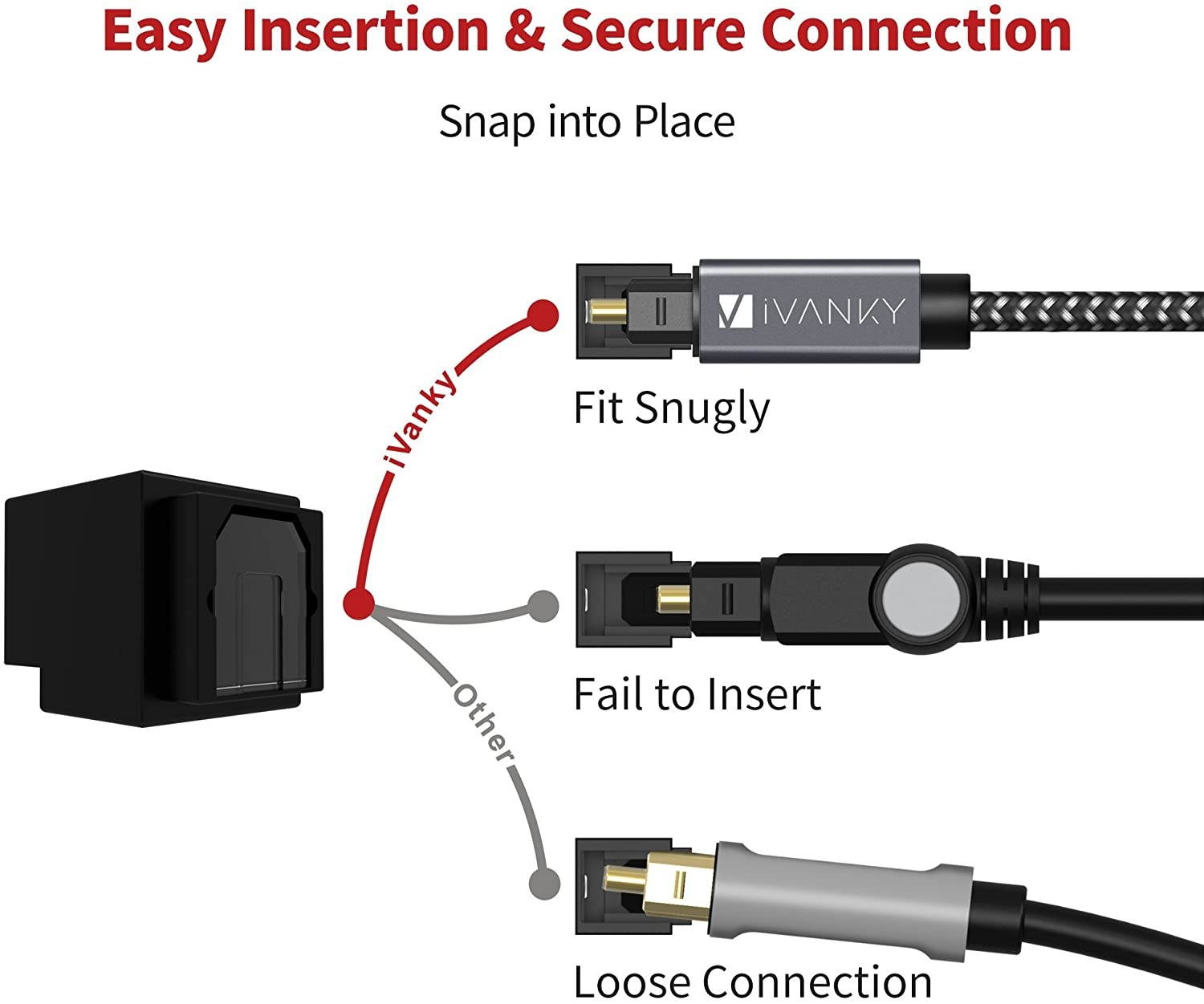 Easy Insertion & Secure Connection

Snap into Place

iVanky

iVANKY

Fit Snugly

Other

Fail to Insert

Loose Connection