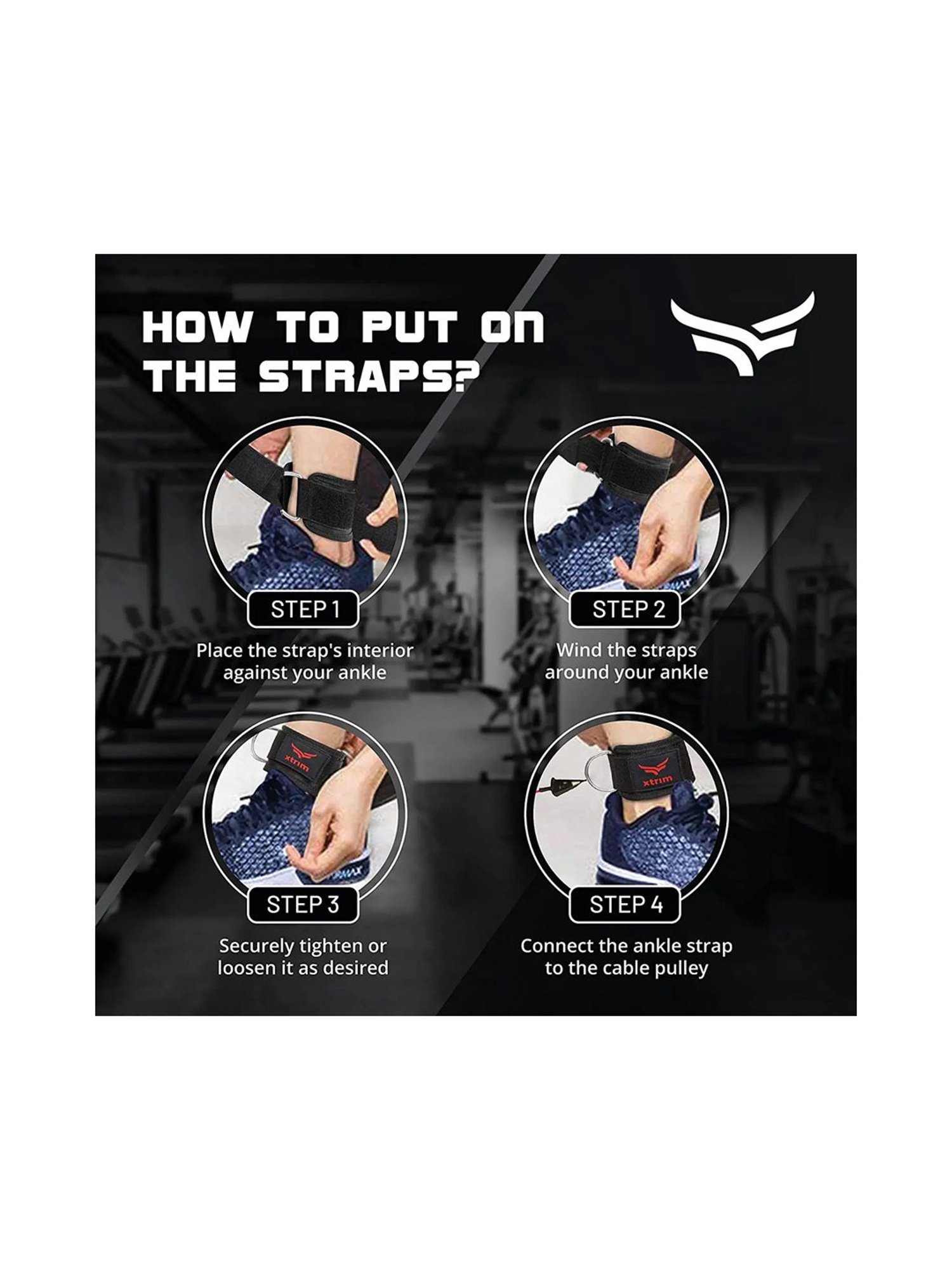 HOW TO PUT ON THE STRAPS?

STEP 1
Place the strap's interior against your ankle

STEP 2
Wind the straps around your ankle

xtrim

STEP 3
Securely tighten or loosen it as desired

xtrim

STEP 4
Connect the ankle strap to the cable pulley