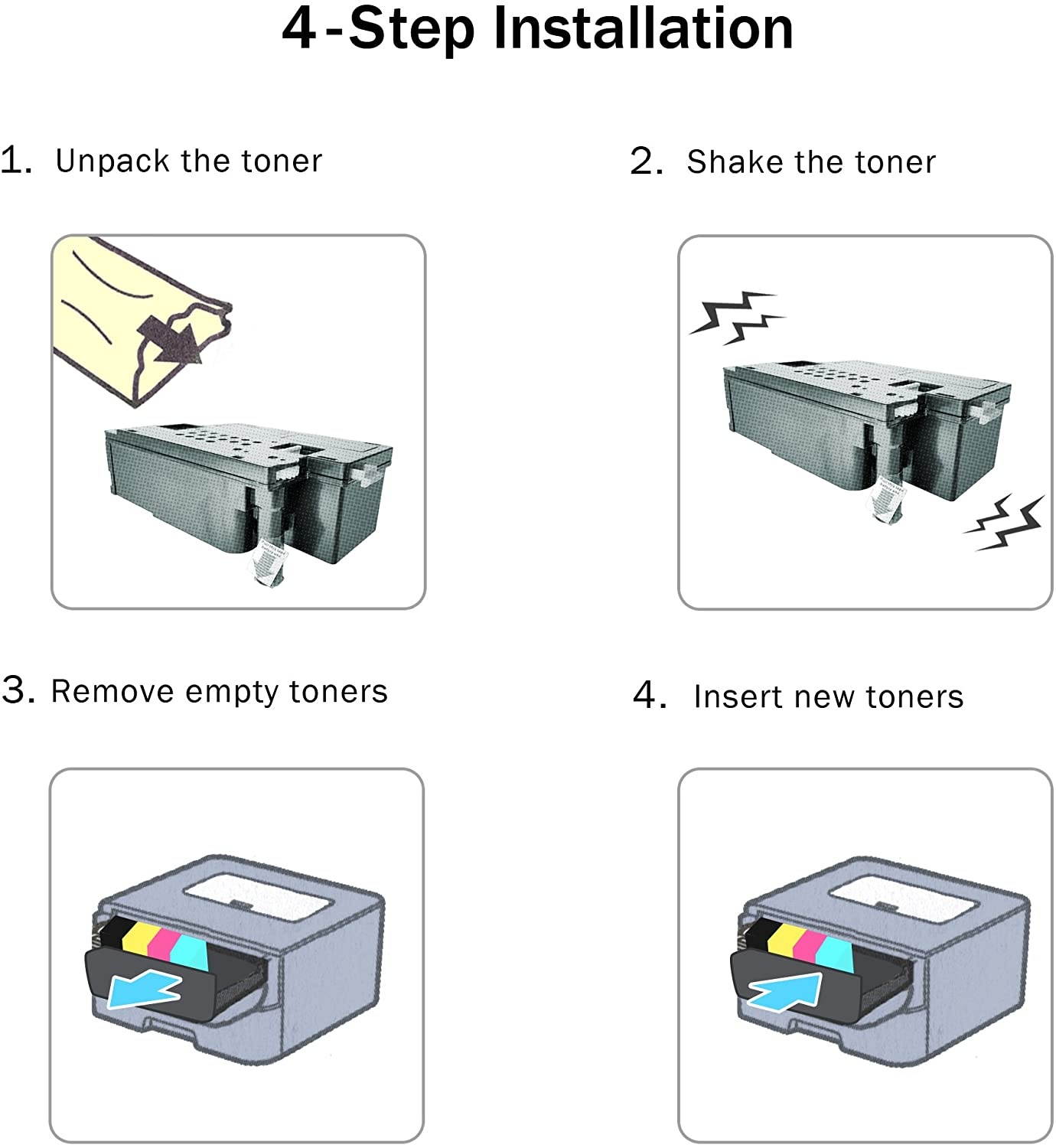 4-Step Installation

1. Unpack the toner

2. Shake the toner

3. Remove empty toners

4. Insert new toners