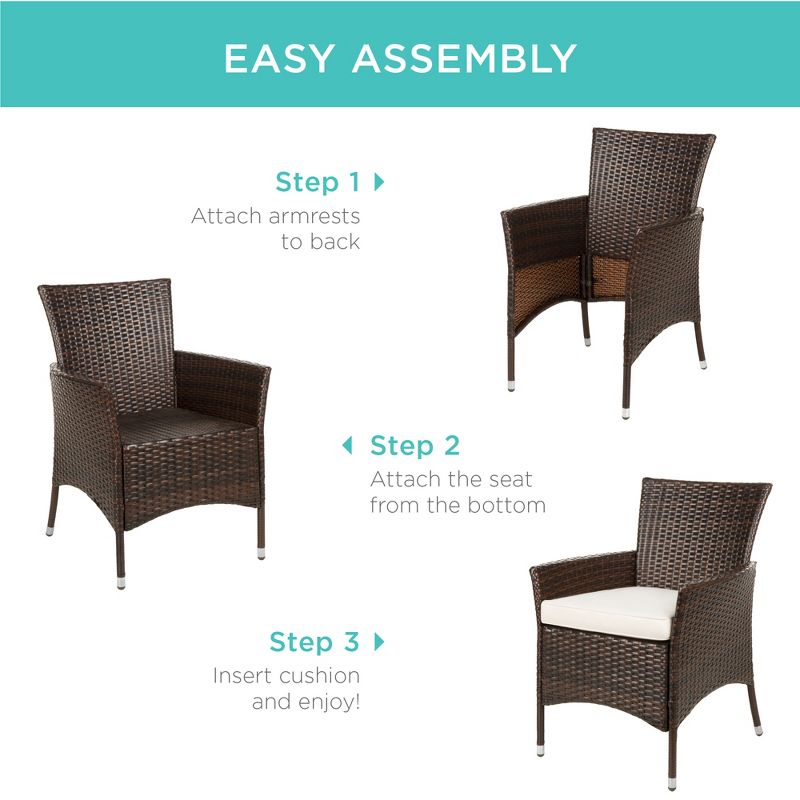 EASY ASSEMBLY

Step 1
Attach armrests to back

Step 2
Attach the seat from the bottom

Step 3
Insert cushion and enjoy!