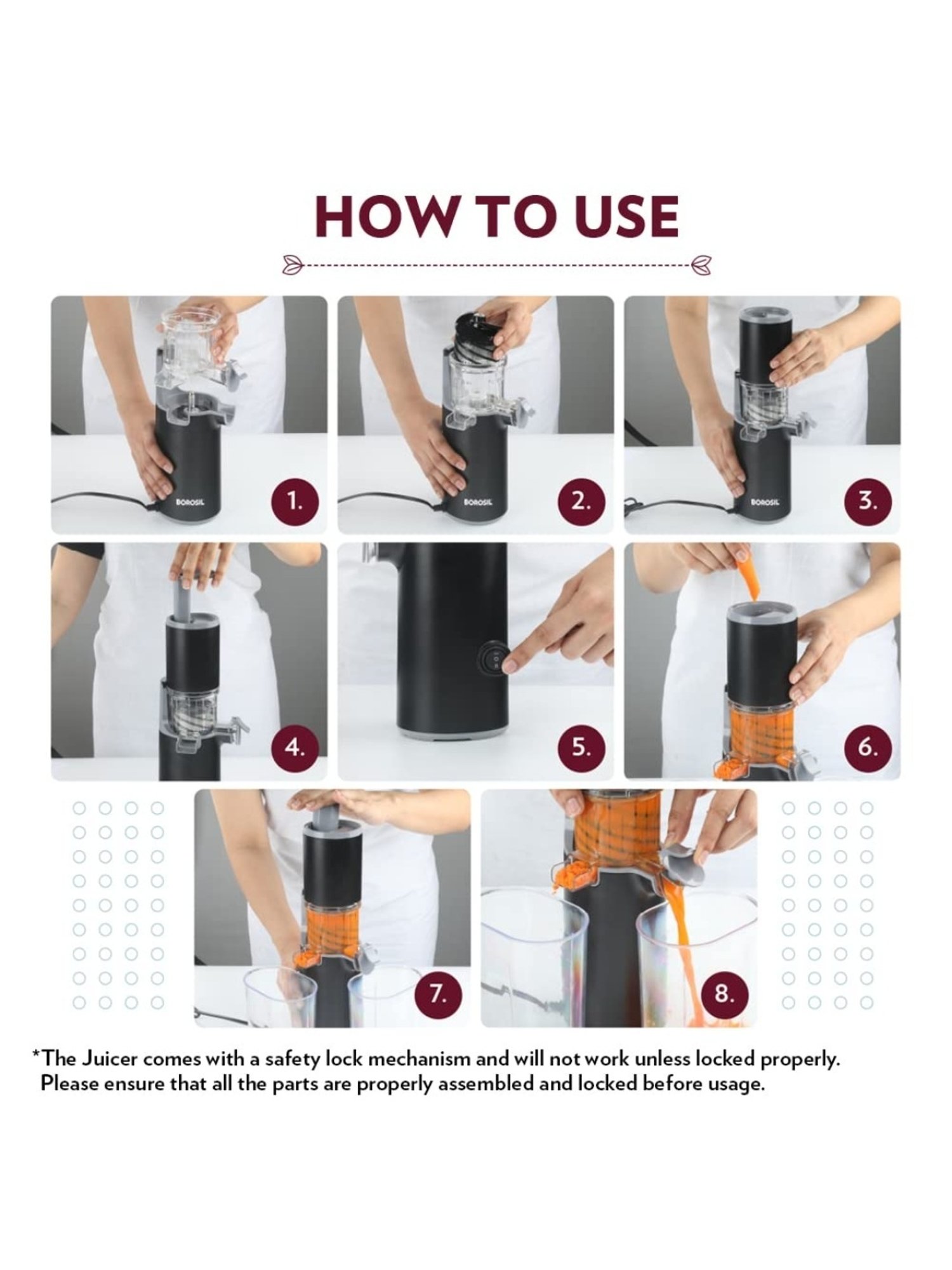 HOW TO USE

BOROSIL

1.

BOROSIL

2.

BOROSIL

3.

4.

5.

6.

7.

8.

*The Juicer comes with a safety lock mechanism and will not work unless locked properly. Please ensure that all the parts are properly assembled and locked before usage.