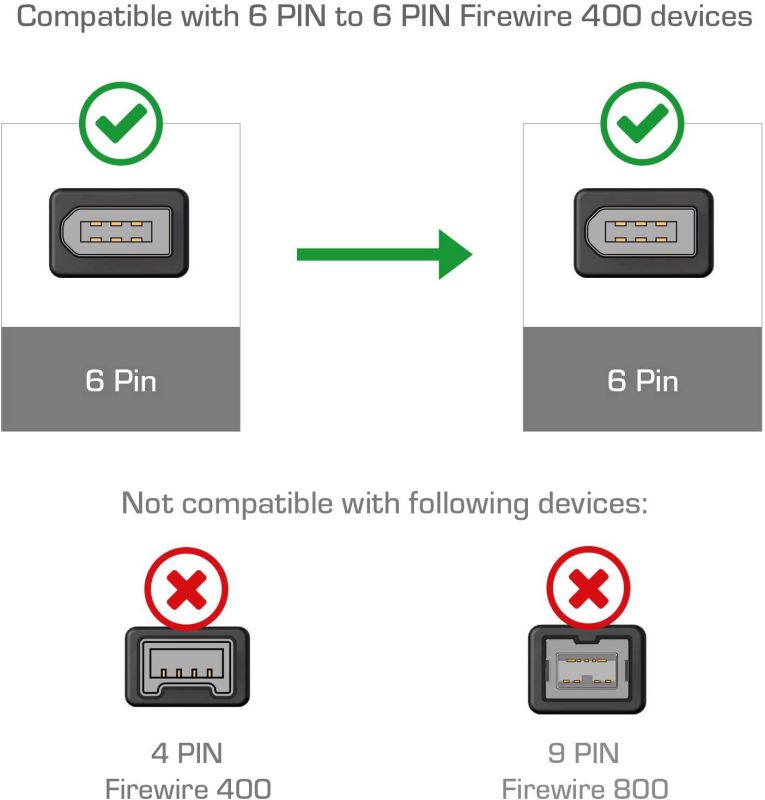 Compatible with 6 PIN to 6 PIN Firewire 400 devices

6 Pin

6 Pin

Not compatible with following devices:

4 PIN
Firewire 400

9 PIN
Firewire 800