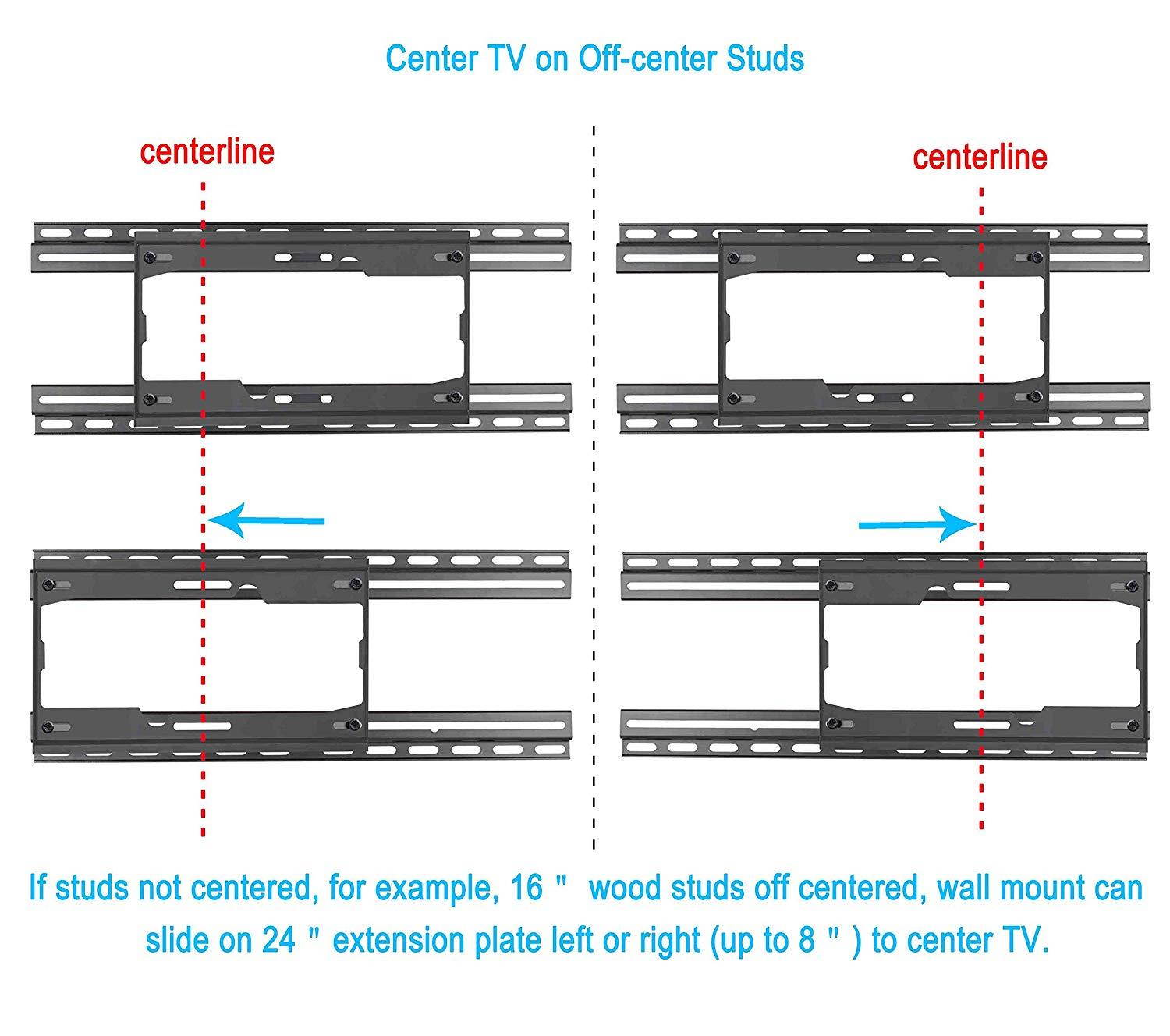 Center TV on Off-center Studs

centerline

centerline

If studs not centered, for example, 16 " wood studs off centered, wall mount can slide on 24 " extension plate left or right (up to 8 " ) to center TV.