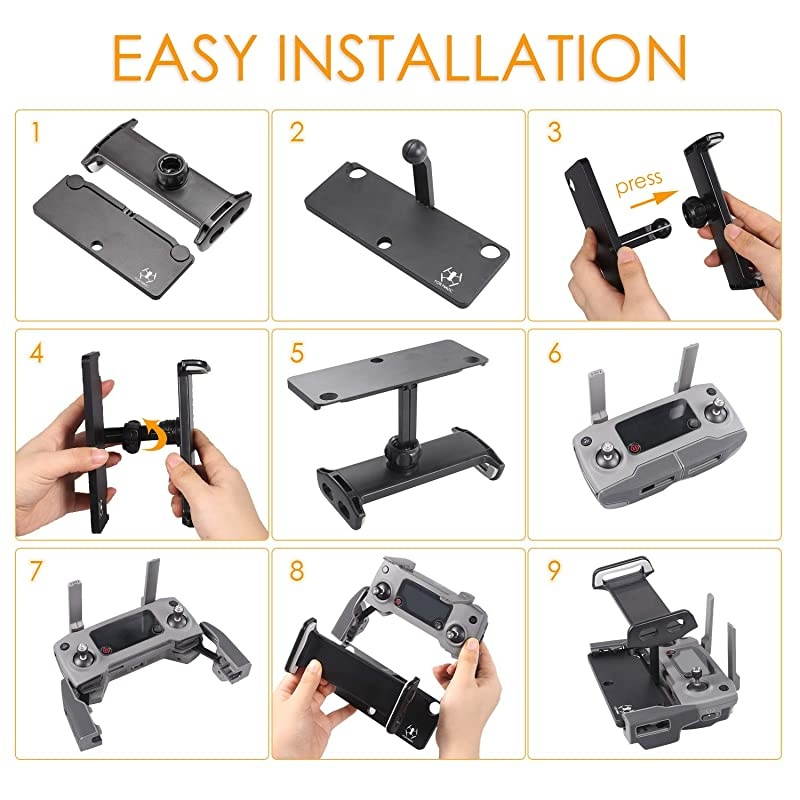 EASY INSTALLATION

1

2

3

press

4

5

6

7

8

9