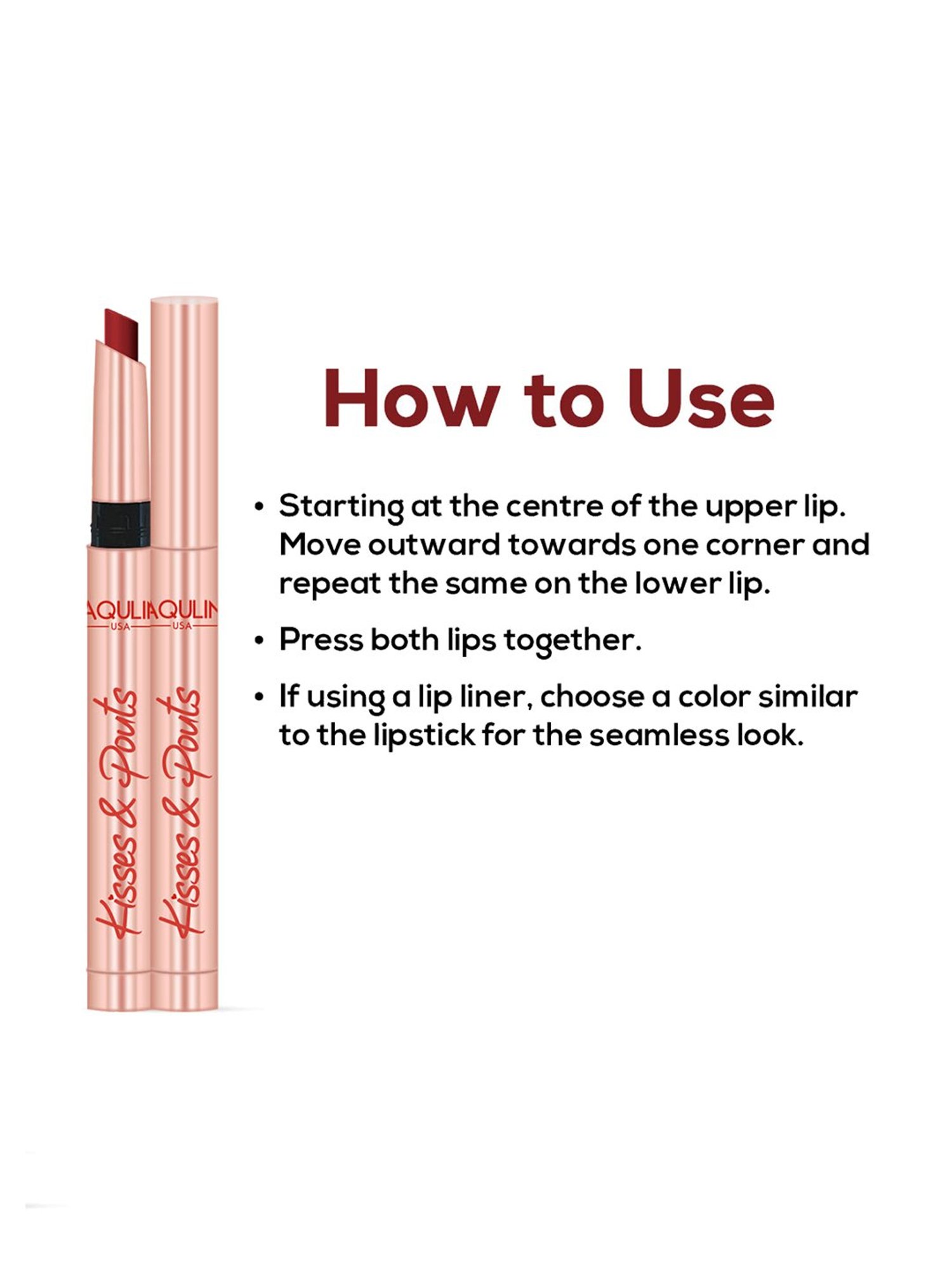 AQULI
USA
Kisses & Pouts

AQULIN
USA
Kisses & Pouts

How to Use

• Starting at the centre of the upper lip. Move outward towards one corner and repeat the same on the lower lip.

• Press both lips together.

• If using a lip liner, choose a color similar to the lipstick for the seamless look.