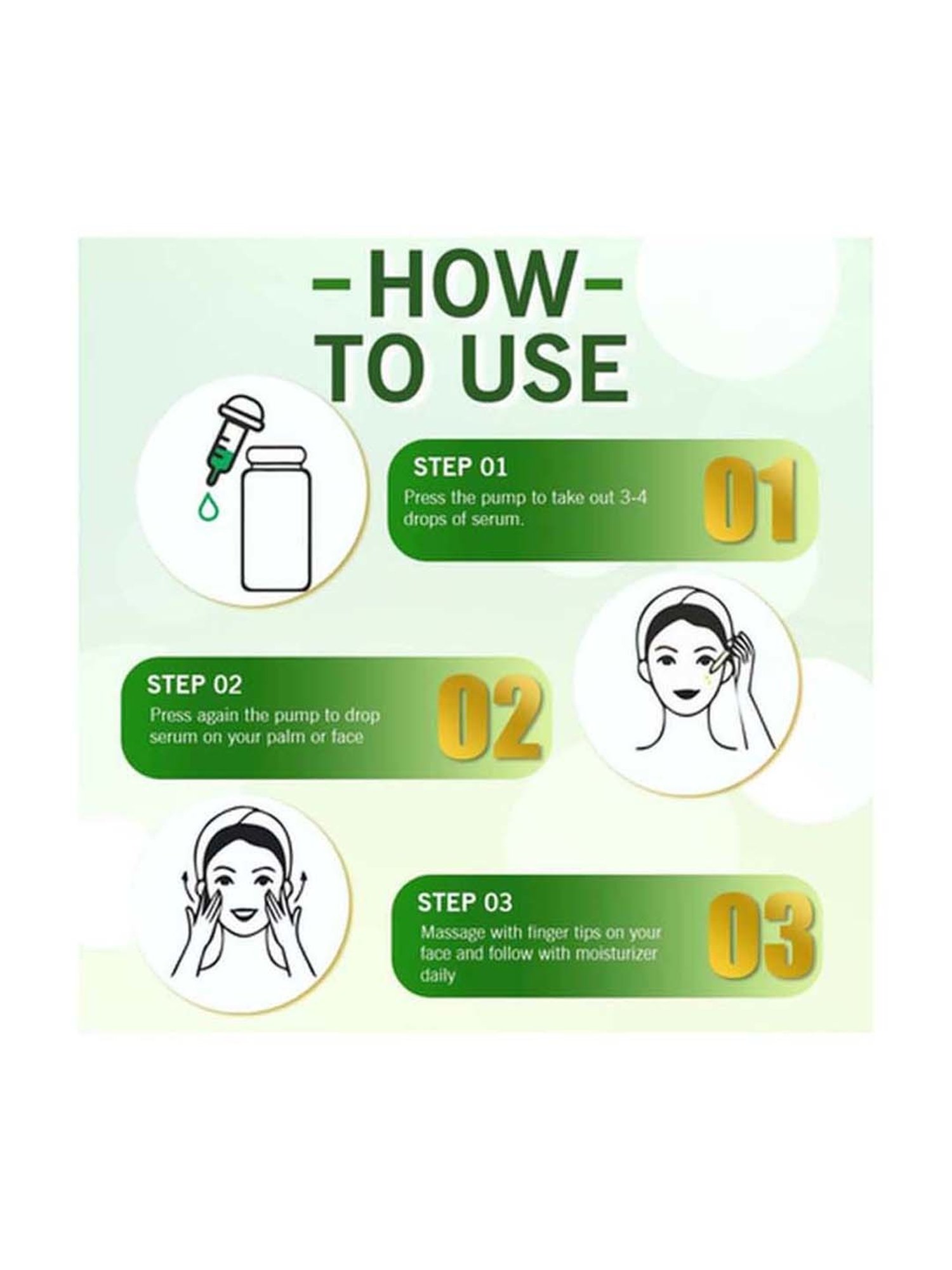 -HOW-
TO USE

STEP 01
Press the pump to take out 3-4 drops of serum.

01

STEP 02
Press again the pump to drop serum on your palm or face

02

STEP 03
Massage with finger tips on your face and follow with moisturizer daily

03