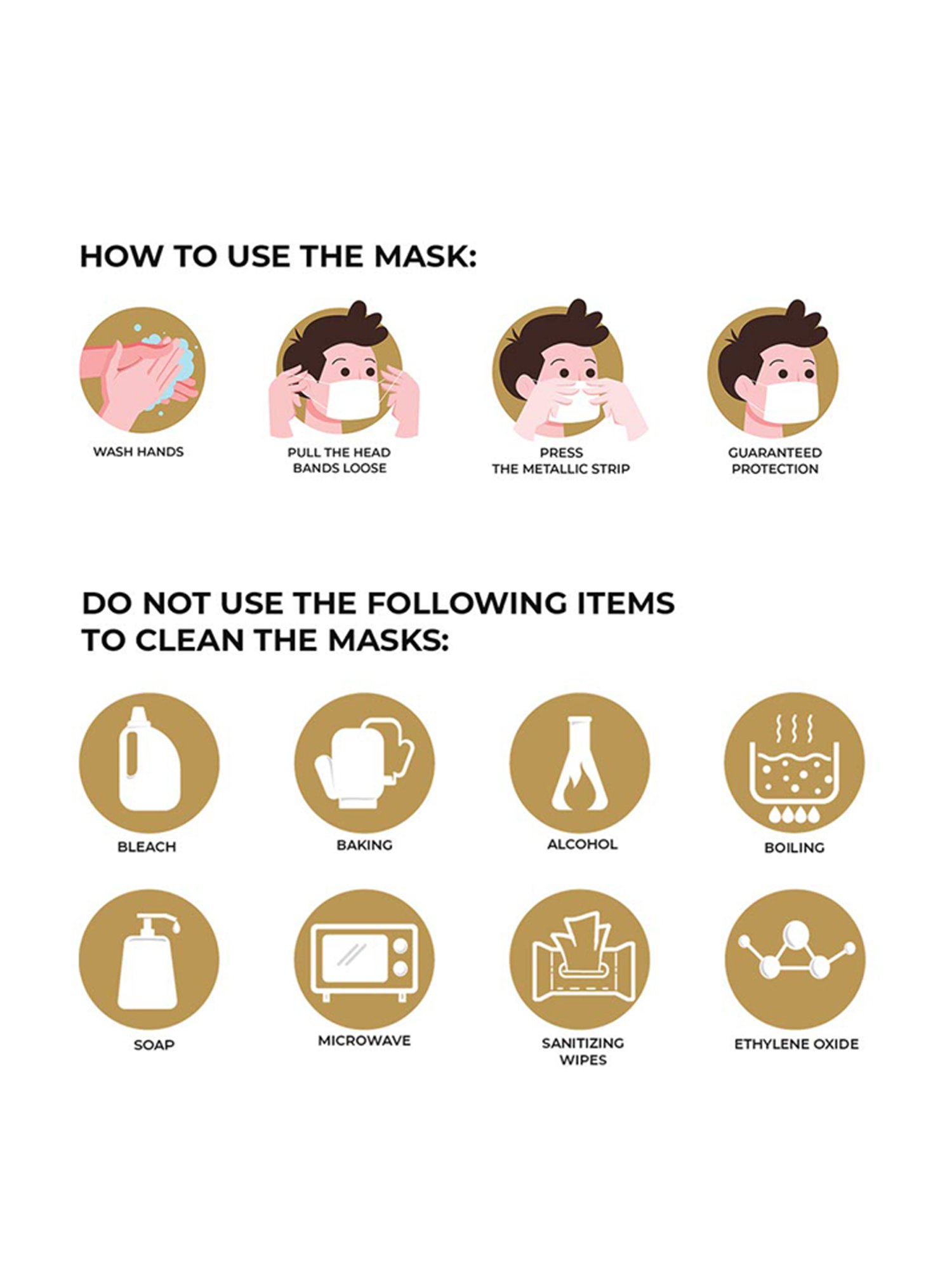 HOW TO USE THE MASK:

WASH HANDS

PULL THE HEAD BANDS LOOSE

PRESS THE METALLIC STRIP

GUARANTEED PROTECTION

DO NOT USE THE FOLLOWING ITEMS TO CLEAN THE MASKS:

BLEACH

BAKING

ALCOHOL

BOILING

SOAP

MICROWAVE

SANITIZING WIPES

ETHYLENE OXIDE