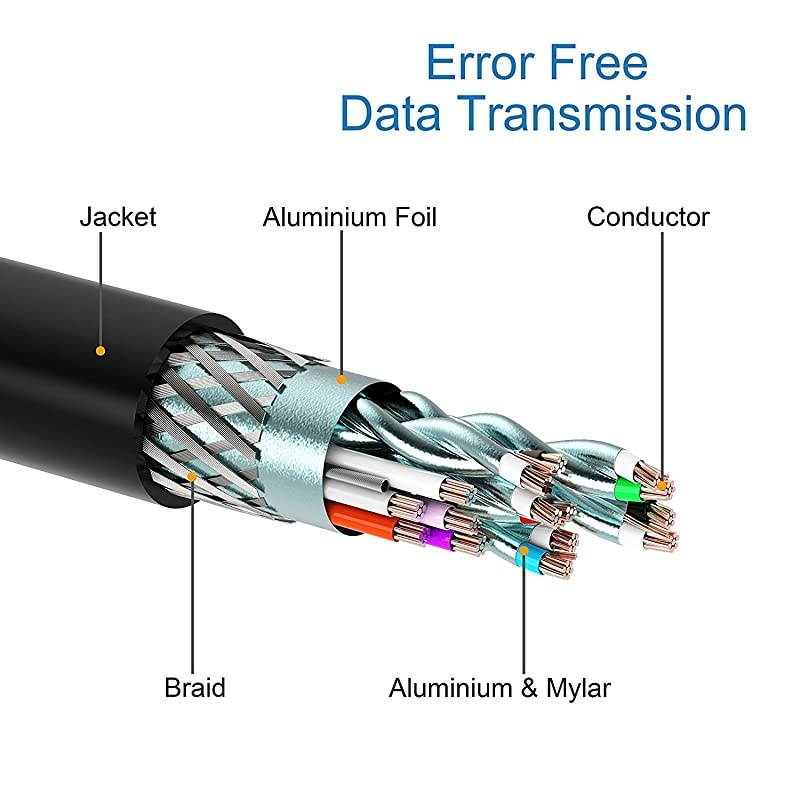 Error Free
Data Transmission

Jacket

Aluminium Foil

Conductor

Braid

Aluminium & Mylar