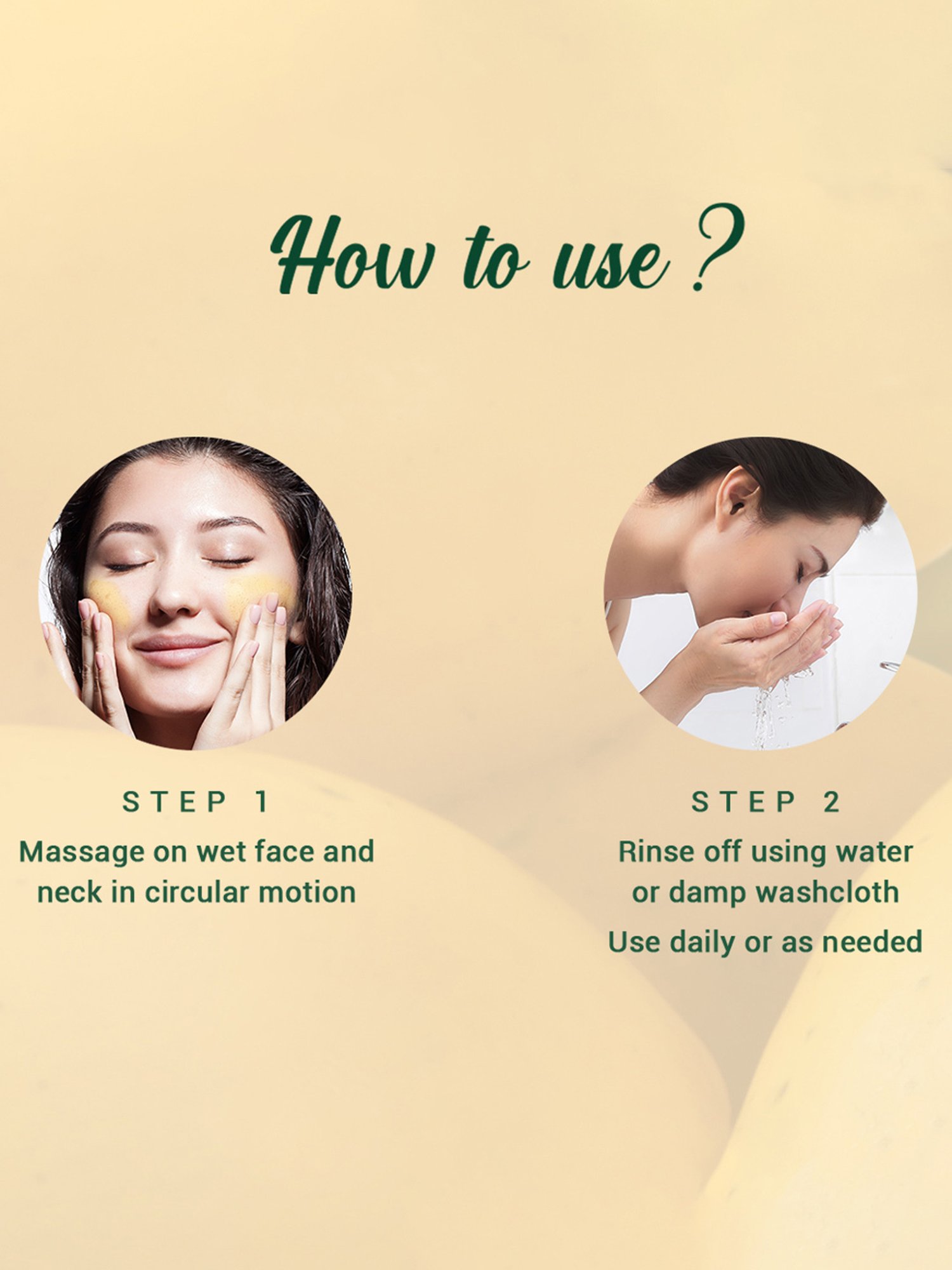 How to use ?

STEP 1
Massage on wet face and neck in circular motion

STEP 2
Rinse off using water or damp washcloth
Use daily or as needed