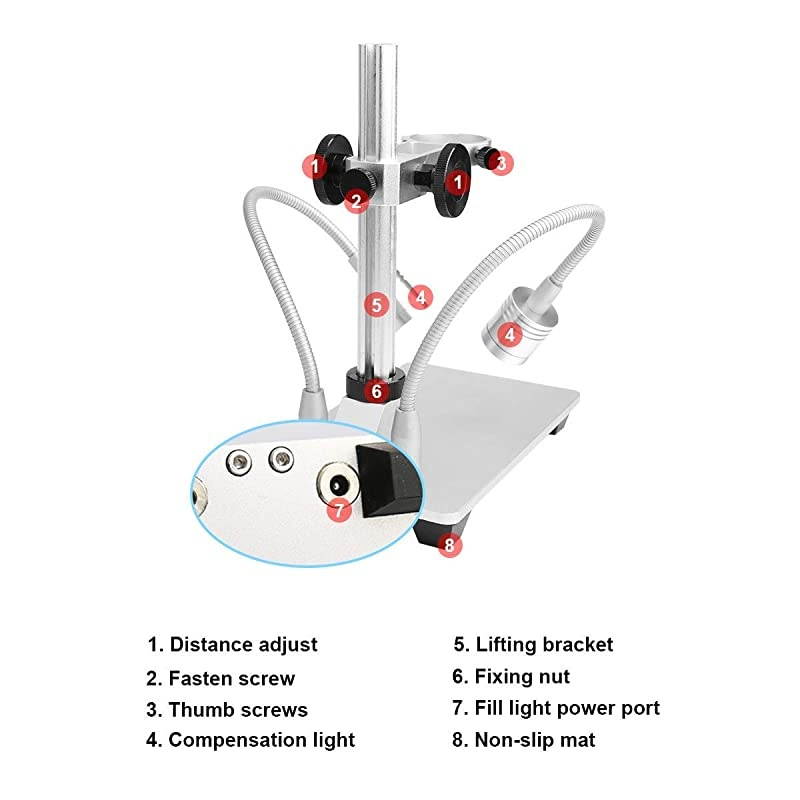 1
2
1
3
5
4
4
6
7
8

1. Distance adjust
2. Fasten screw
3. Thumb screws
4. Compensation light

5. Lifting bracket
6. Fixing nut
7. Fill light power port
8. Non-slip mat