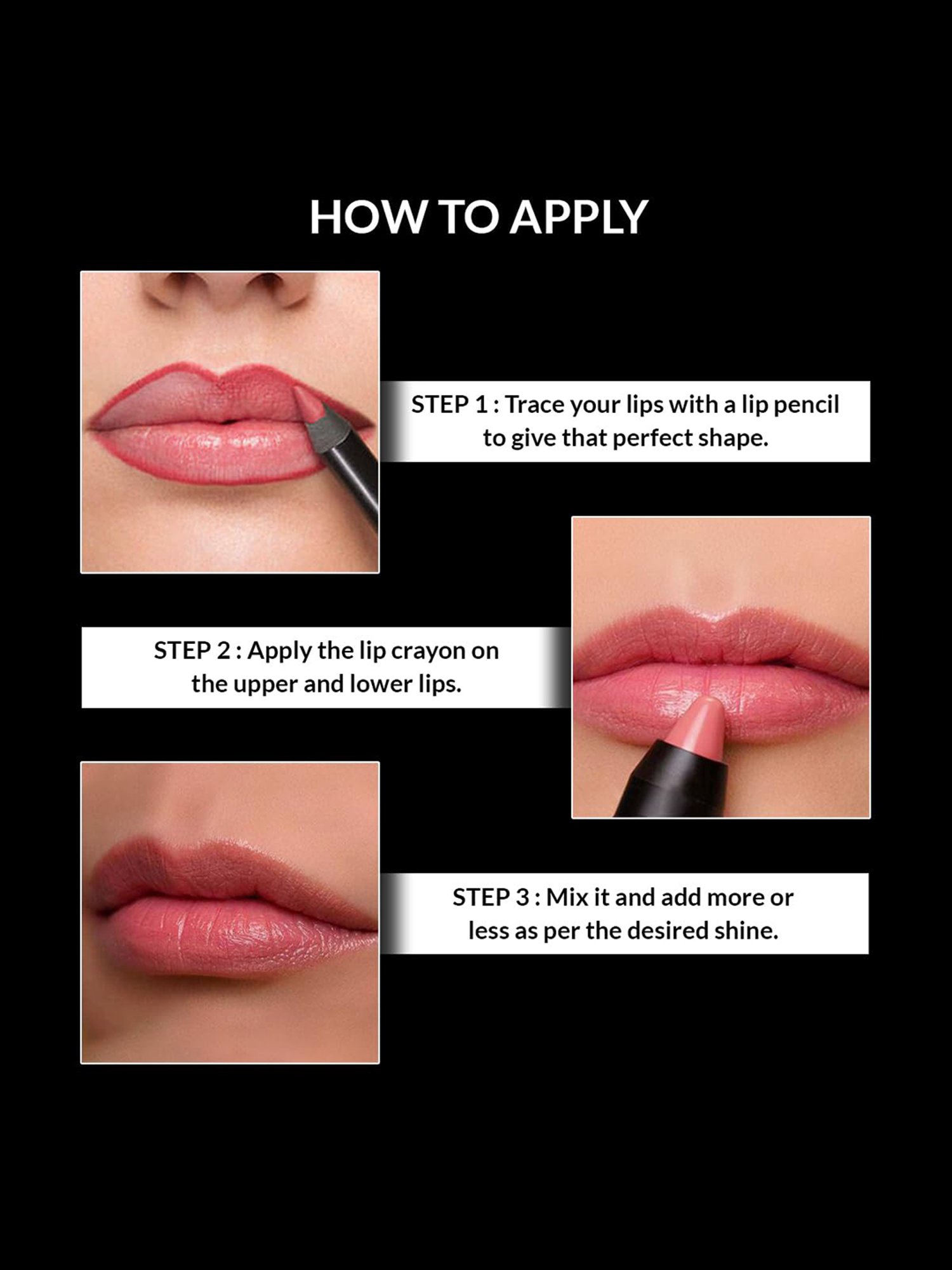 HOW TO APPLY

STEP 1 : Trace your lips with a lip pencil to give that perfect shape.

STEP 2 : Apply the lip crayon on the upper and lower lips.

STEP 3 : Mix it and add more or less as per the desired shine.